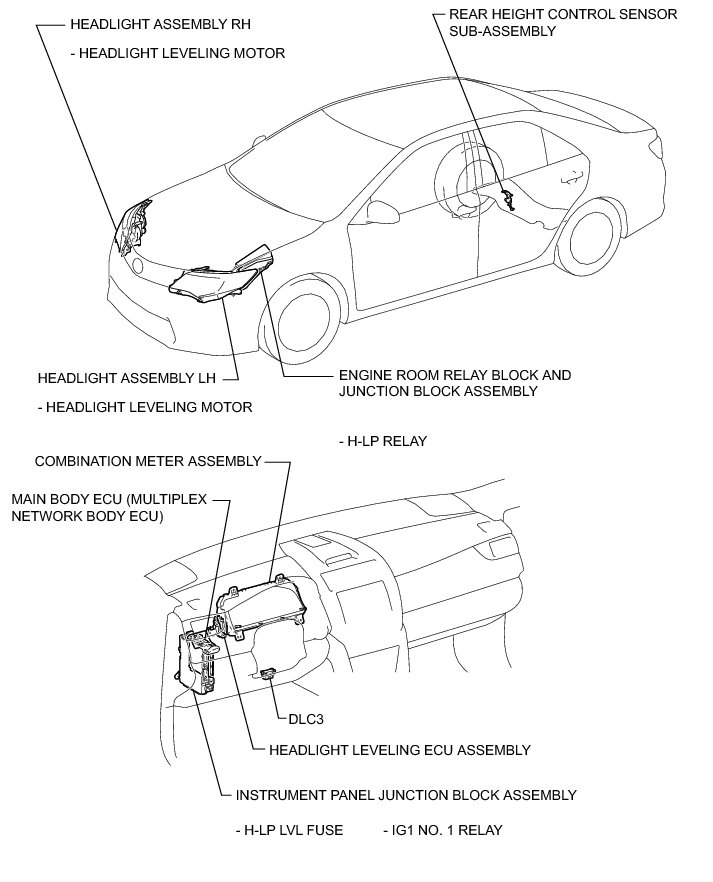 HEADLIGHT ASSEMBLY RH

- HEADLIGHT LEVELING MOTOR

REAR HEIGHT CONTROL SENSOR SUB-ASSEMBLY

HEADLIGHT ASSEMBLY LH

- HEADLIGHT LEVELING MOTOR

ENGINE ROOM RELAY BLOCK AND JUNCTION BLOCK ASSEMBLY

- H-LP RELAY

COMBINATION METER ASSEMBLY

MAIN BODY ECU (MULTIPLEX NETWORK BODY ECU)

DLC3

HEADLIGHT LEVELING ECU ASSEMBLY

INSTRUMENT PANEL JUNCTION BLOCK ASSEMBLY

- H-LP LVL FUSE

- IG1 NO. 1 RELAY