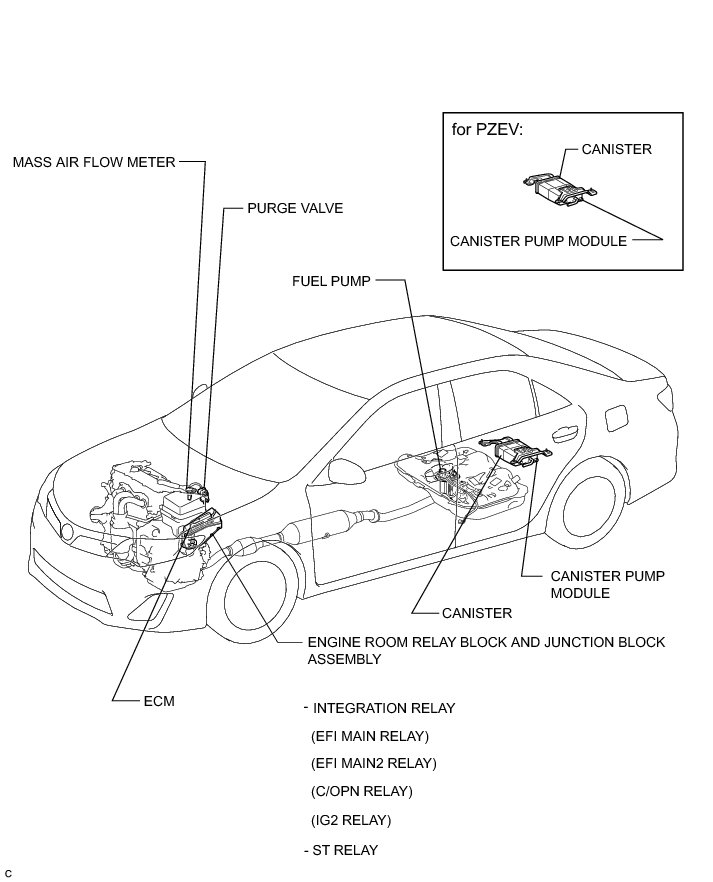 for PZEV:

CANISTER

CANISTER PUMP MODULE

MASS AIR FLOW METER

PURGE VALVE

FUEL PUMP

CANISTER PUMP MODULE

CANISTER

ENGINE ROOM RELAY BLOCK AND JUNCTION BLOCK ASSEMBLY

ECM

- INTEGRATION RELAY

(EFI MAIN RELAY)

(EFI MAIN2 RELAY)

(C/OPN RELAY)

(IG2 RELAY)

- ST RELAY

C