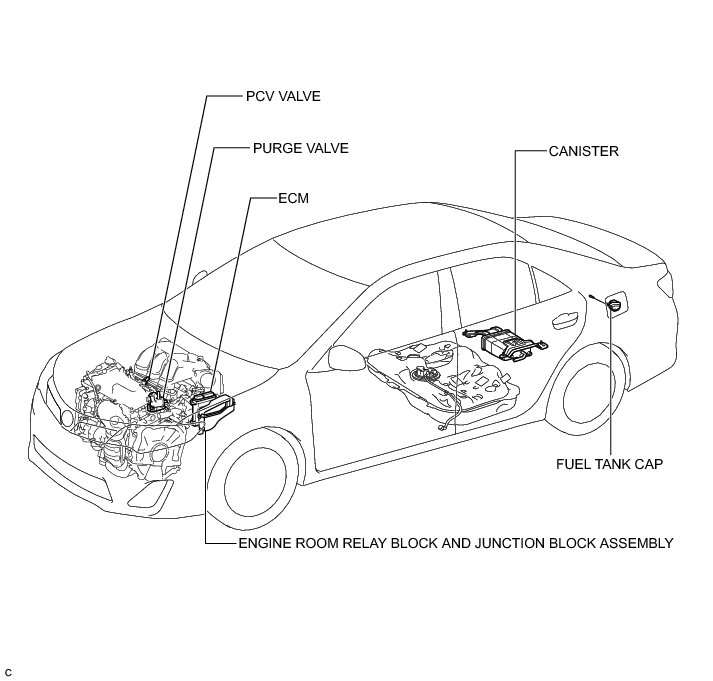 PCV VALVE

PURGE VALVE

ECM

CANISTER

FUEL TANK CAP

ENGINE ROOM RELAY BLOCK AND JUNCTION BLOCK ASSEMBLY

C