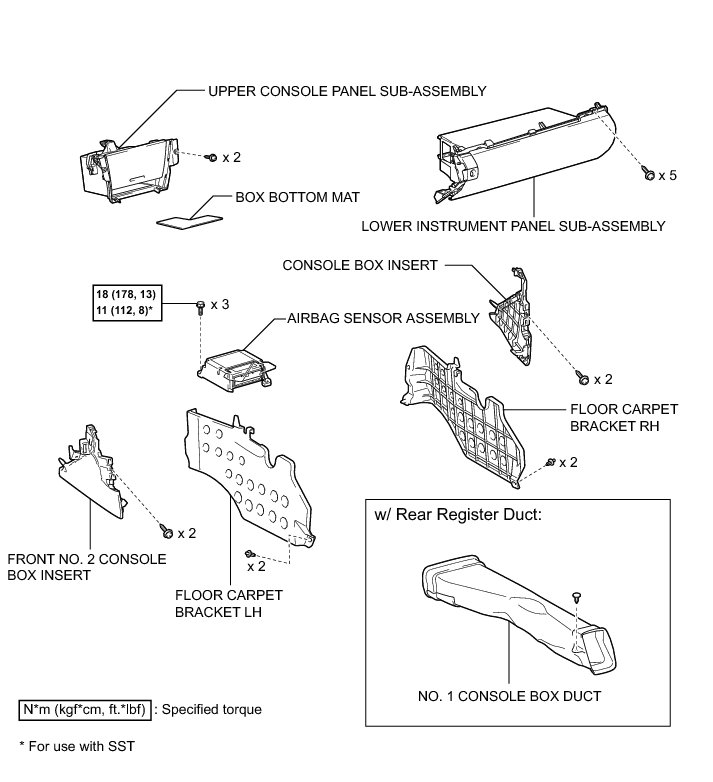 UPPER CONSOLE PANEL SUB-ASSEMBLY

x 2

x 5

BOX BOTTOM MAT

LOWER INSTRUMENT PANEL SUB-ASSEMBLY

CONSOLE BOX INSERT

18 (178, 13)
11 (112, 8)*

x 3

AIRBAG SENSOR ASSEMBLY

x 2

FLOOR CARPET BRACKET RH

x 2

x 2

FRONT NO. 2 CONSOLE BOX INSERT

x 2

FLOOR CARPET BRACKET LH

w/ Rear Register Duct:

NO. 1 CONSOLE BOX DUCT

N*m (kgf*cm, ft.*lbf) : Specified torque

* For use with SST