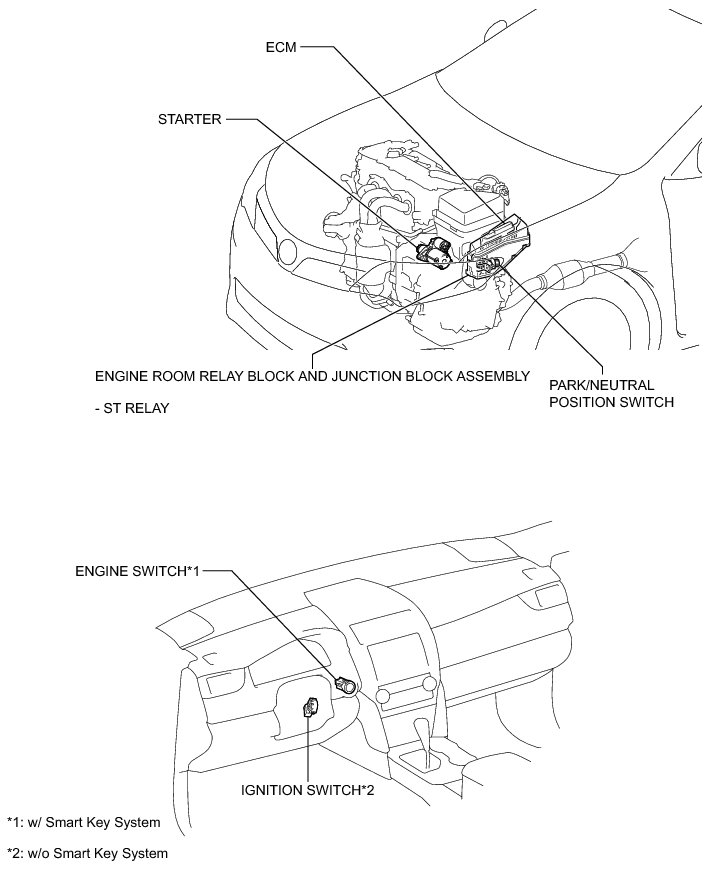 ECM

STARTER

ENGINE ROOM RELAY BLOCK AND JUNCTION BLOCK ASSEMBLY

- ST RELAY

PARK/NEUTRAL POSITION SWITCH

ENGINE SWITCH*1

IGNITION SWITCH*2

*1: w/ Smart Key System

*2: w/o Smart Key System