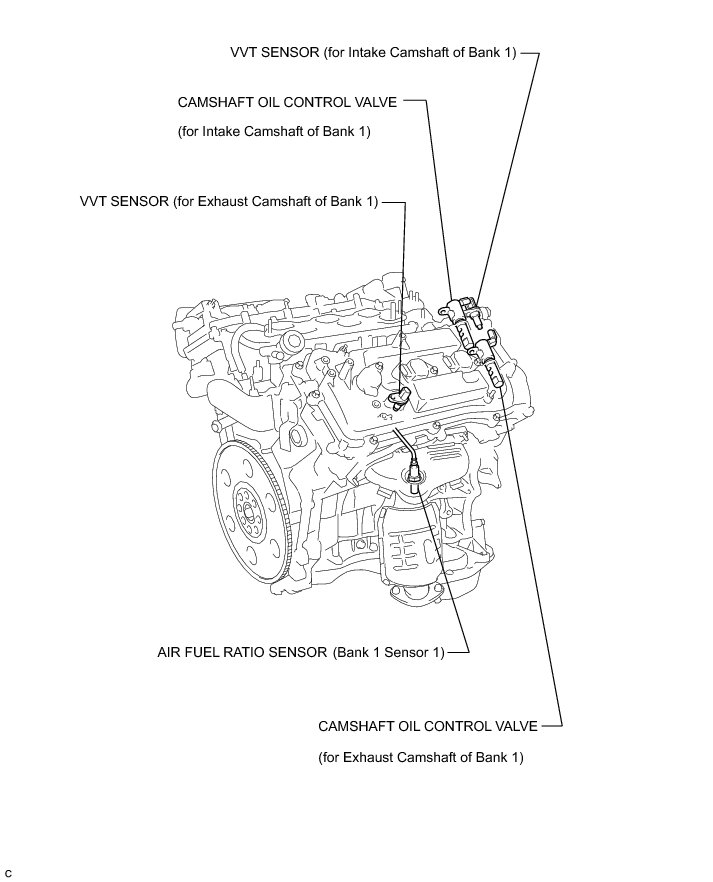 VVT SENSOR (for Intake Camshaft of Bank 1)

CAMSHAFT OIL CONTROL VALVE
(for Intake Camshaft of Bank 1)

VVT SENSOR (for Exhaust Camshaft of Bank 1)

AIR FUEL RATIO SENSOR (Bank 1 Sensor 1)

CAMSHAFT OIL CONTROL VALVE
(for Exhaust Camshaft of Bank 1)

C