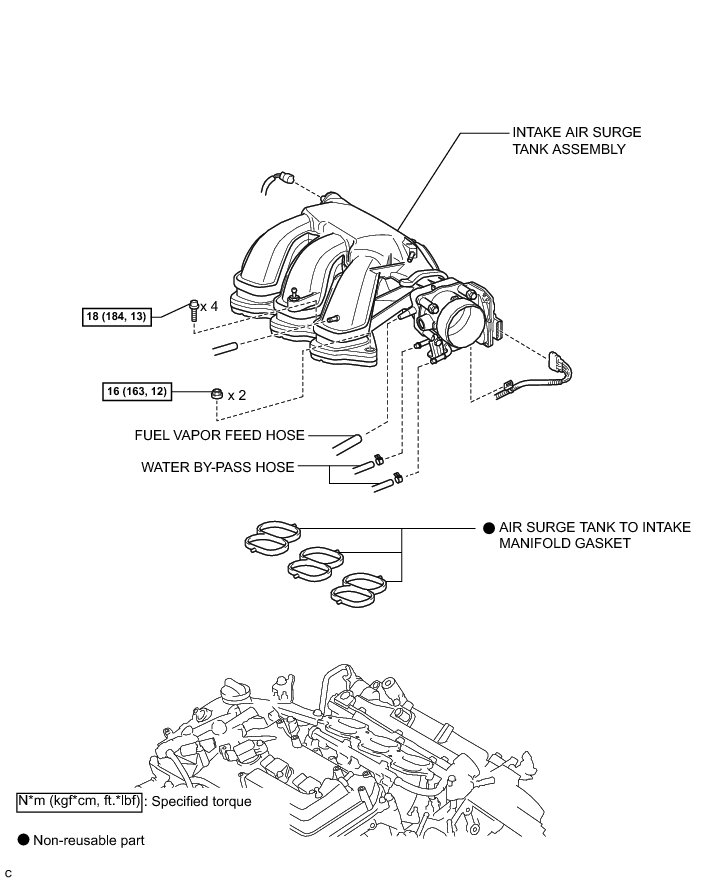 INTAKE AIR SURGE TANK ASSEMBLY

18 (184, 13)

x 4

16 (163, 12)

x 2

FUEL VAPOR FEED HOSE

WATER BY-PASS HOSE

● AIR SURGE TANK TO INTAKE MANIFOLD GASKET

N*m (kgf*cm, ft.*lbf) : Specified torque

● Non-reusable part

C