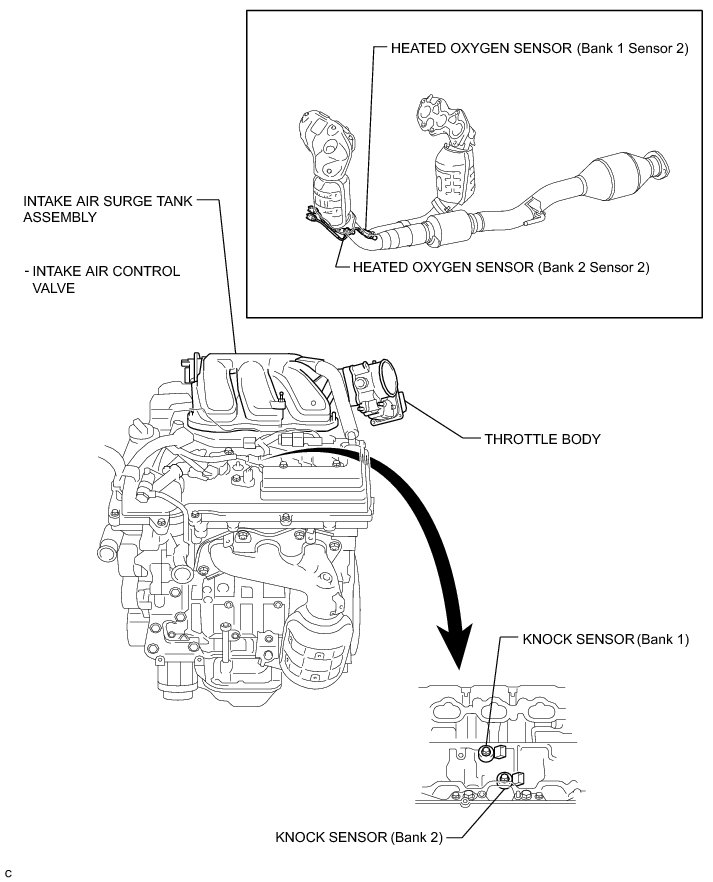 HEATED OXYGEN SENSOR (Bank 1 Sensor 2)

HEATED OXYGEN SENSOR (Bank 2 Sensor 2)

INTAKE AIR SURGE TANK ASSEMBLY

- INTAKE AIR CONTROL VALVE

THROTTLE BODY

KNOCK SENSOR (Bank 1)

KNOCK SENSOR (Bank 2)

C