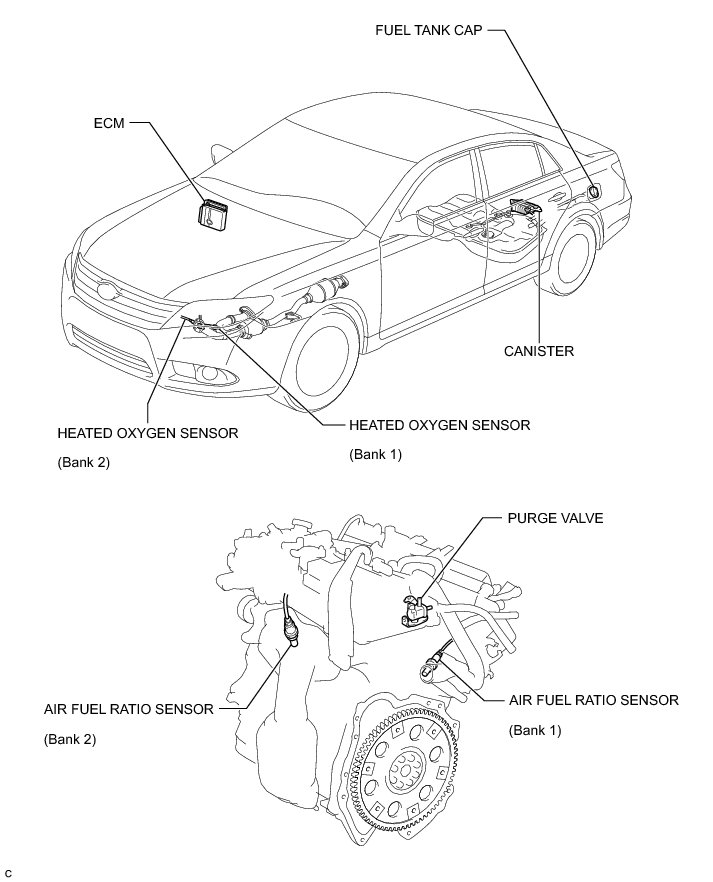 FUEL TANK CAP

ECM

CANISTER

HEATED OXYGEN SENSOR

(Bank 2)

HEATED OXYGEN SENSOR

(Bank 1)

PURGE VALVE

AIR FUEL RATIO SENSOR

(Bank 2)

AIR FUEL RATIO SENSOR

(Bank 1)

C