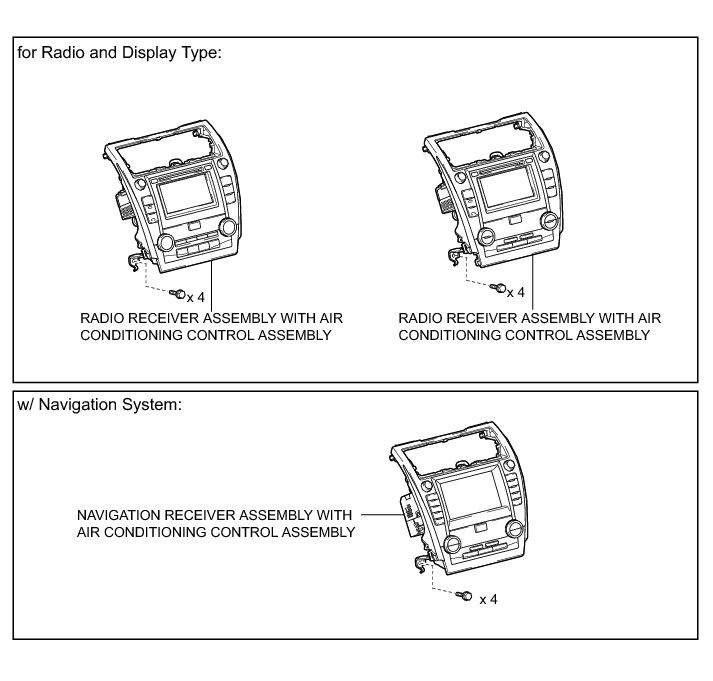 for Radio and Display Type:

x 4

RADIO RECEIVER ASSEMBLY WITH AIR CONDITIONING CONTROL ASSEMBLY

x 4

RADIO RECEIVER ASSEMBLY WITH AIR CONDITIONING CONTROL ASSEMBLY

w/ Navigation System:

NAVIGATION RECEIVER ASSEMBLY WITH AIR CONDITIONING CONTROL ASSEMBLY

x 4