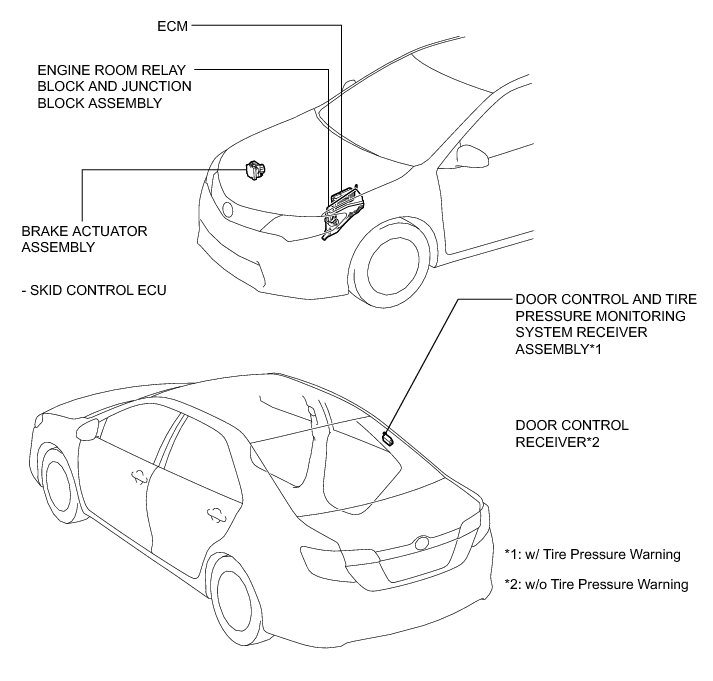 ECM

ENGINE ROOM RELAY BLOCK AND JUNCTION BLOCK ASSEMBLY

BRAKE ACTUATOR ASSEMBLY

- SKID CONTROL ECU

DOOR CONTROL AND TIRE PRESSURE MONITORING SYSTEM RECEIVER ASSEMBLY*1

DOOR CONTROL RECEIVER*2

*1: w/ Tire Pressure Warning

*2: w/o Tire Pressure Warning