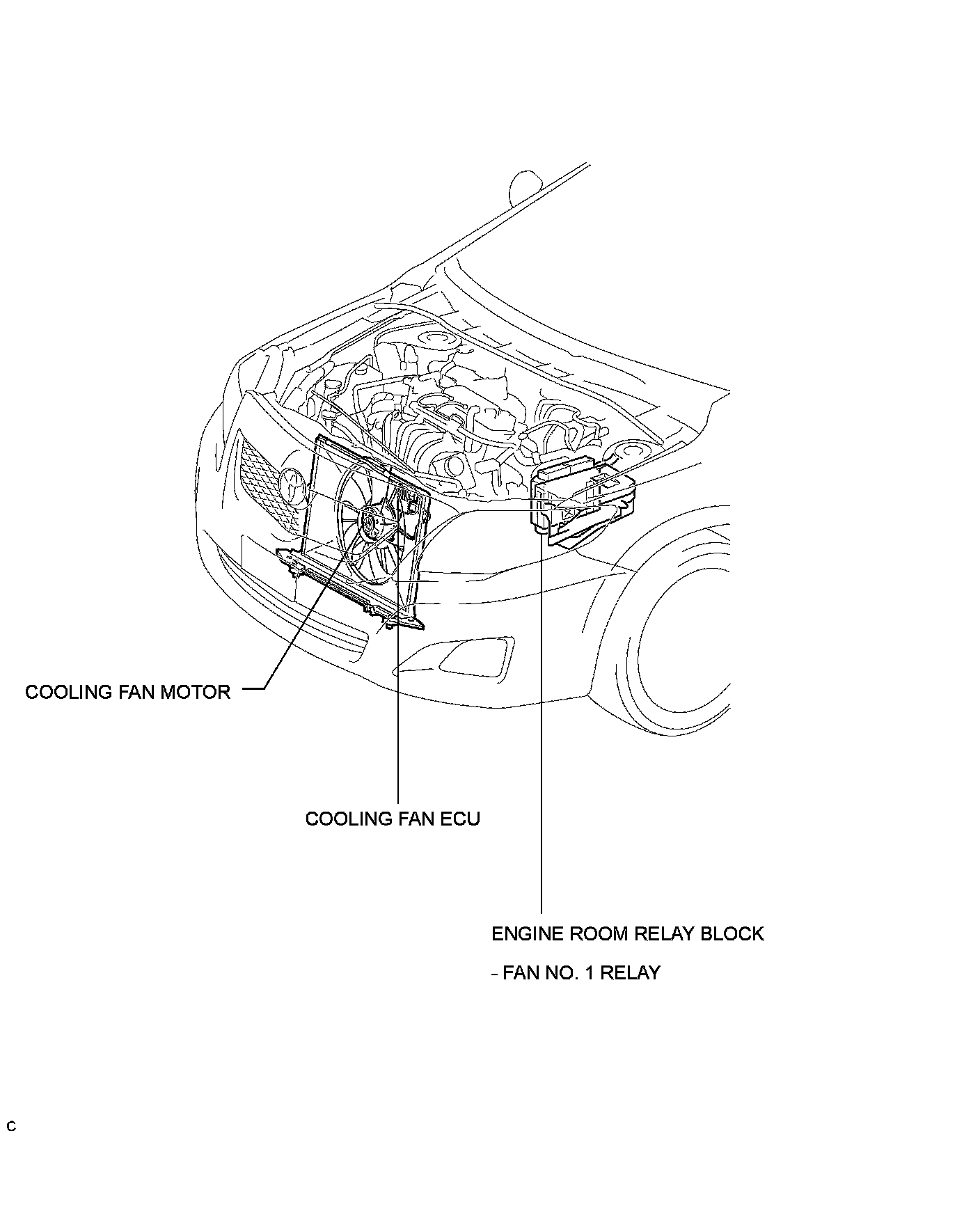 COOLING FAN MOTOR

COOLING FAN ECU

ENGINE ROOM RELAY BLOCK

- FAN NO. 1 RELAY

C