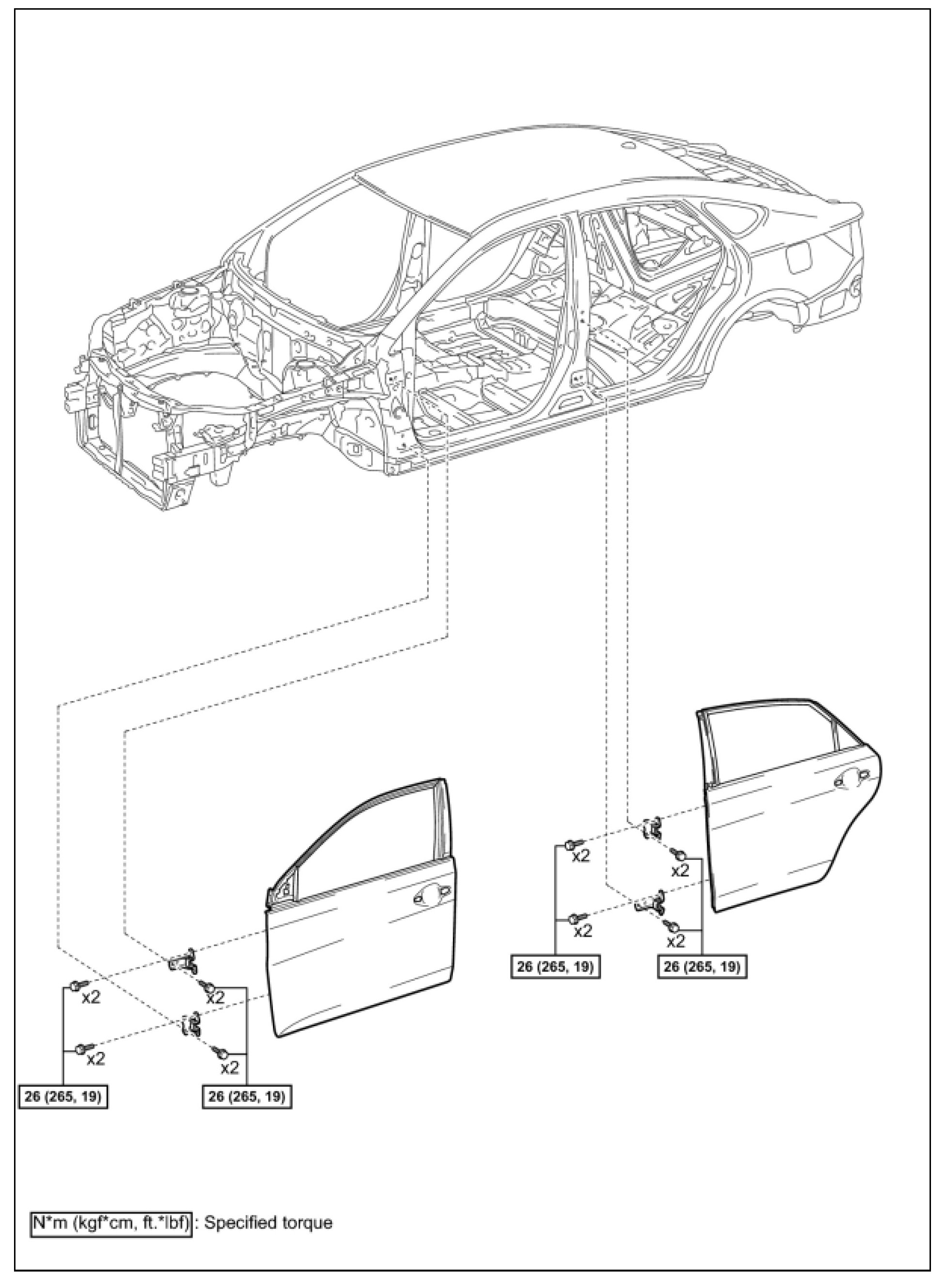 x2

x2

x2

x2

26 (265, 19)

26 (265, 19)

x2

x2

x2

x2

26 (265, 19)

26 (265, 19)

N*m (kgf*cm, ft.*lbf) : Specified torque