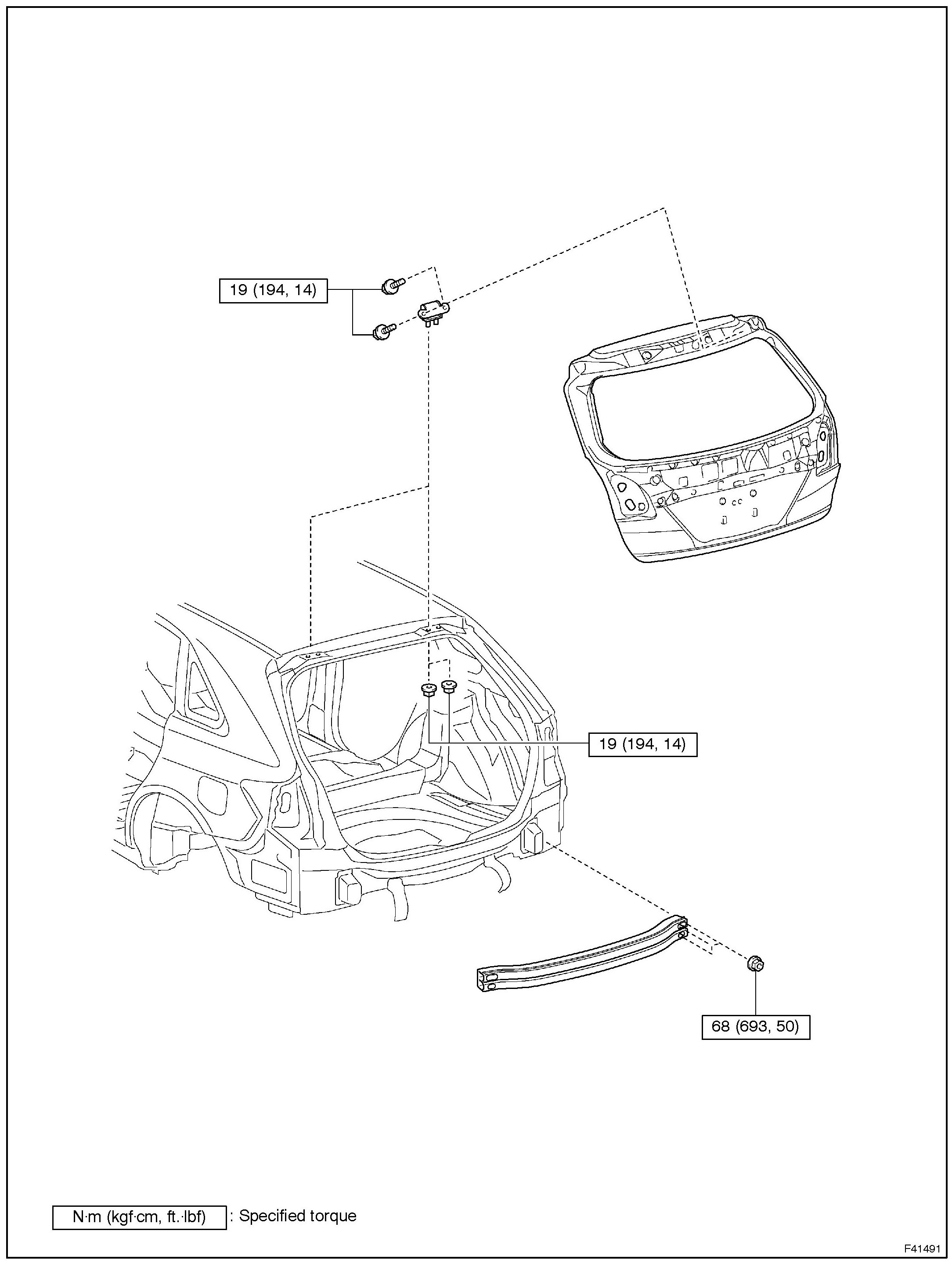 19 (194, 14)

19 (194, 14)

68 (693, 50)

N·m (kgf·cm, ft.·lbf) : Specified torque

F41491