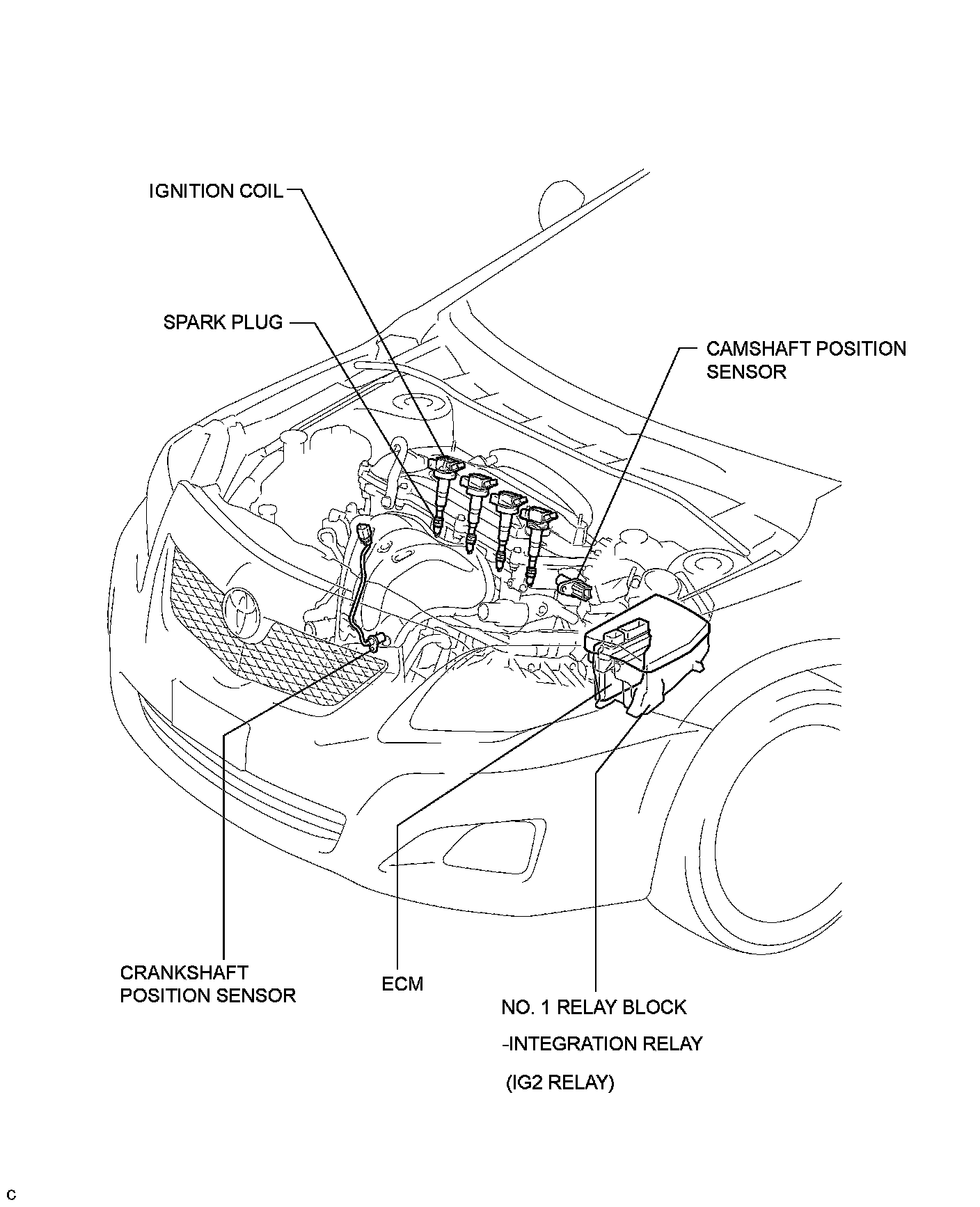 IGNITION COIL

SPARK PLUG

CAMSHAFT POSITION SENSOR

CRANKSHAFT POSITION SENSOR

ECM

NO. 1 RELAY BLOCK

-INTEGRATION RELAY

(IG2 RELAY)

C