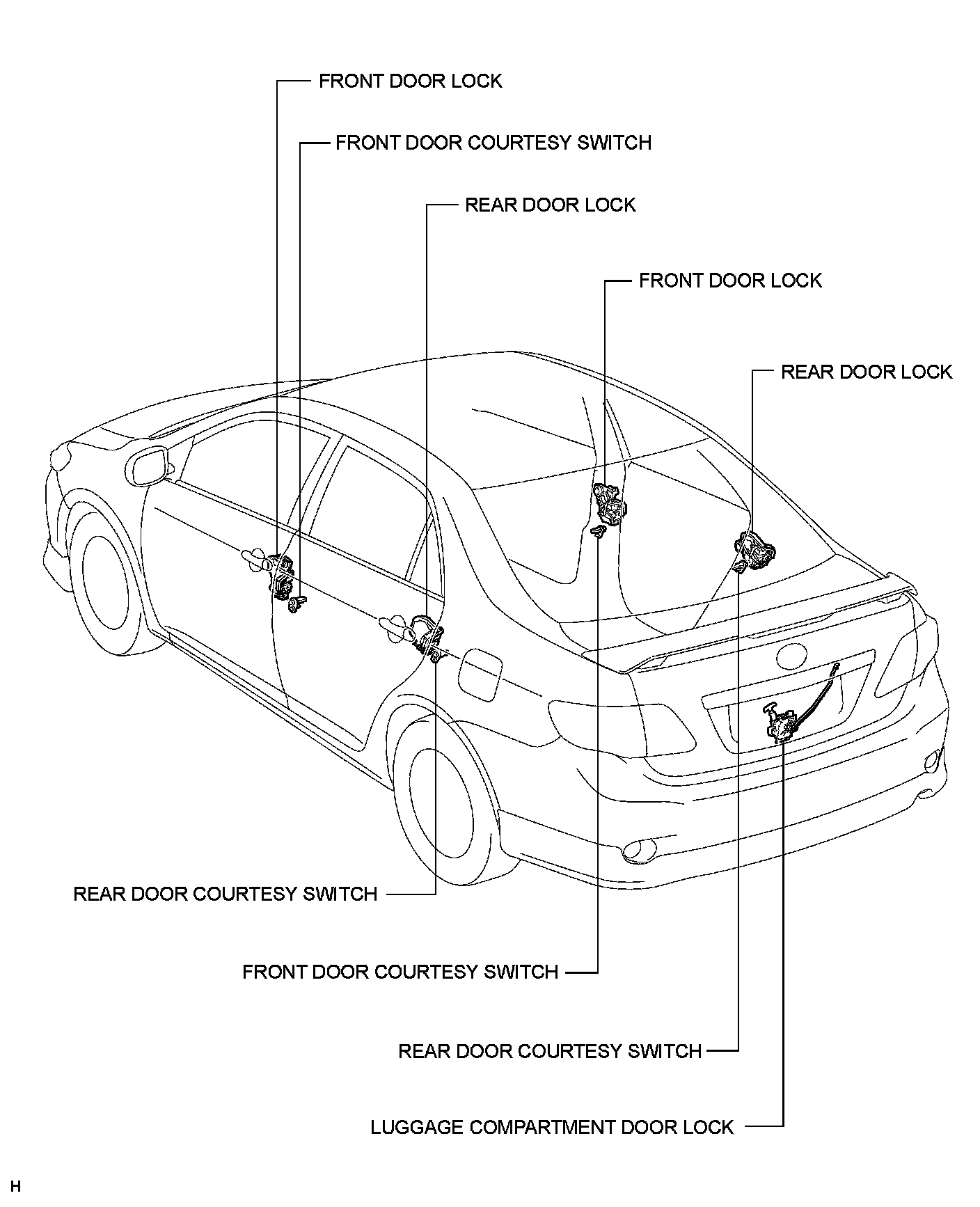 FRONT DOOR LOCK

FRONT DOOR COURTESY SWITCH

REAR DOOR LOCK

FRONT DOOR LOCK

REAR DOOR LOCK

REAR DOOR COURTESY SWITCH

FRONT DOOR COURTESY SWITCH

REAR DOOR COURTESY SWITCH

LUGGAGE COMPARTMENT DOOR LOCK

H