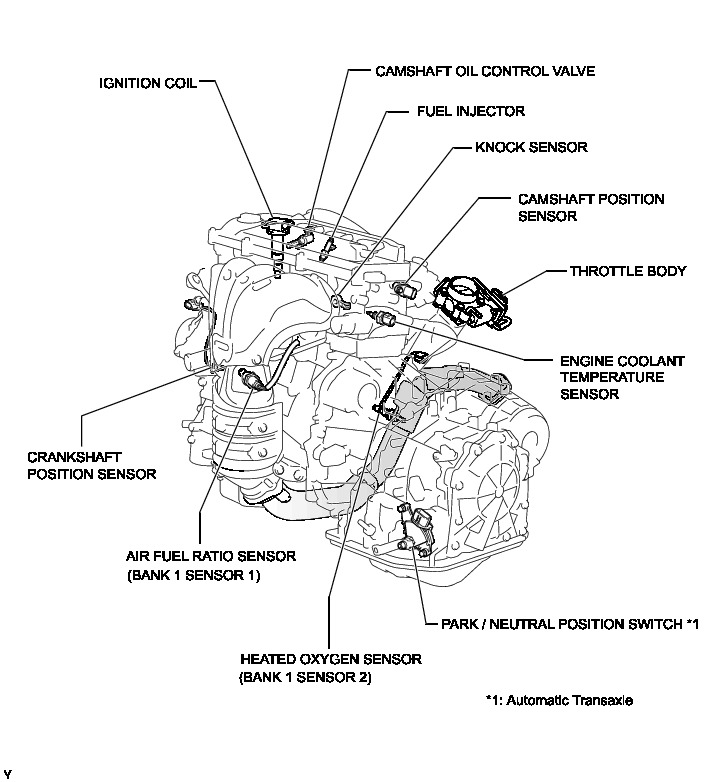 IGNITION COIL

CAMSHAFT OIL CONTROL VALVE

FUEL INJECTOR

KNOCK SENSOR

CAMSHAFT POSITION SENSOR

THROTTLE BODY

ENGINE COOLANT TEMPERATURE SENSOR

CRANKSHAFT POSITION SENSOR

AIR FUEL RATIO SENSOR (BANK 1 SENSOR 1)

PARK / NEUTRAL POSITION SWITCH *1

HEATED OXYGEN SENSOR (BANK 1 SENSOR 2)

*1: Automatic Transaxle

Y