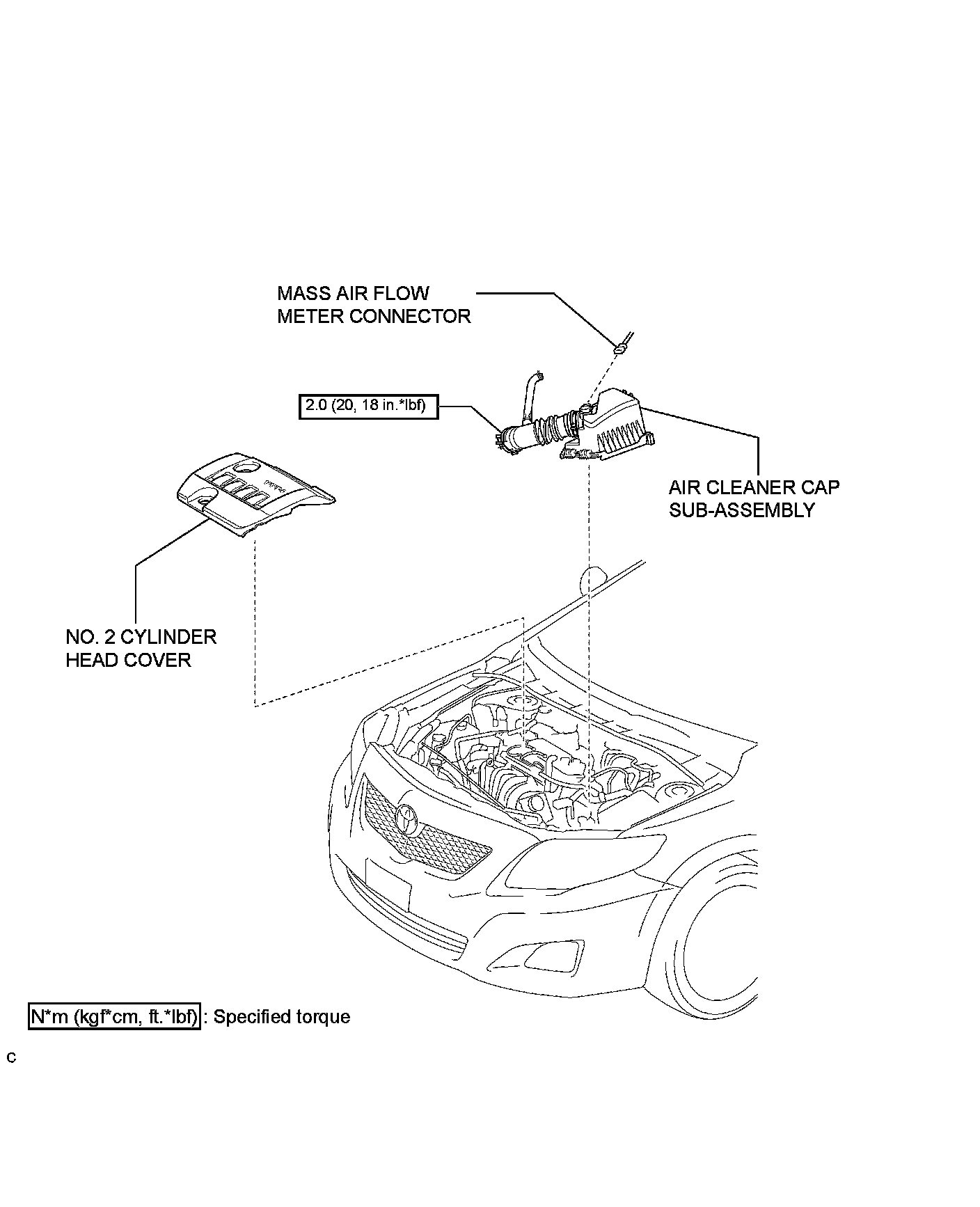 MASS AIR FLOW
METER CONNECTOR

2.0 (20, 18 in.*lbf)

AIR CLEANER CAP
SUB-ASSEMBLY

NO. 2 CYLINDER
HEAD COVER

N*m (kgf*cm, ft.*lbf) : Specified torque

C