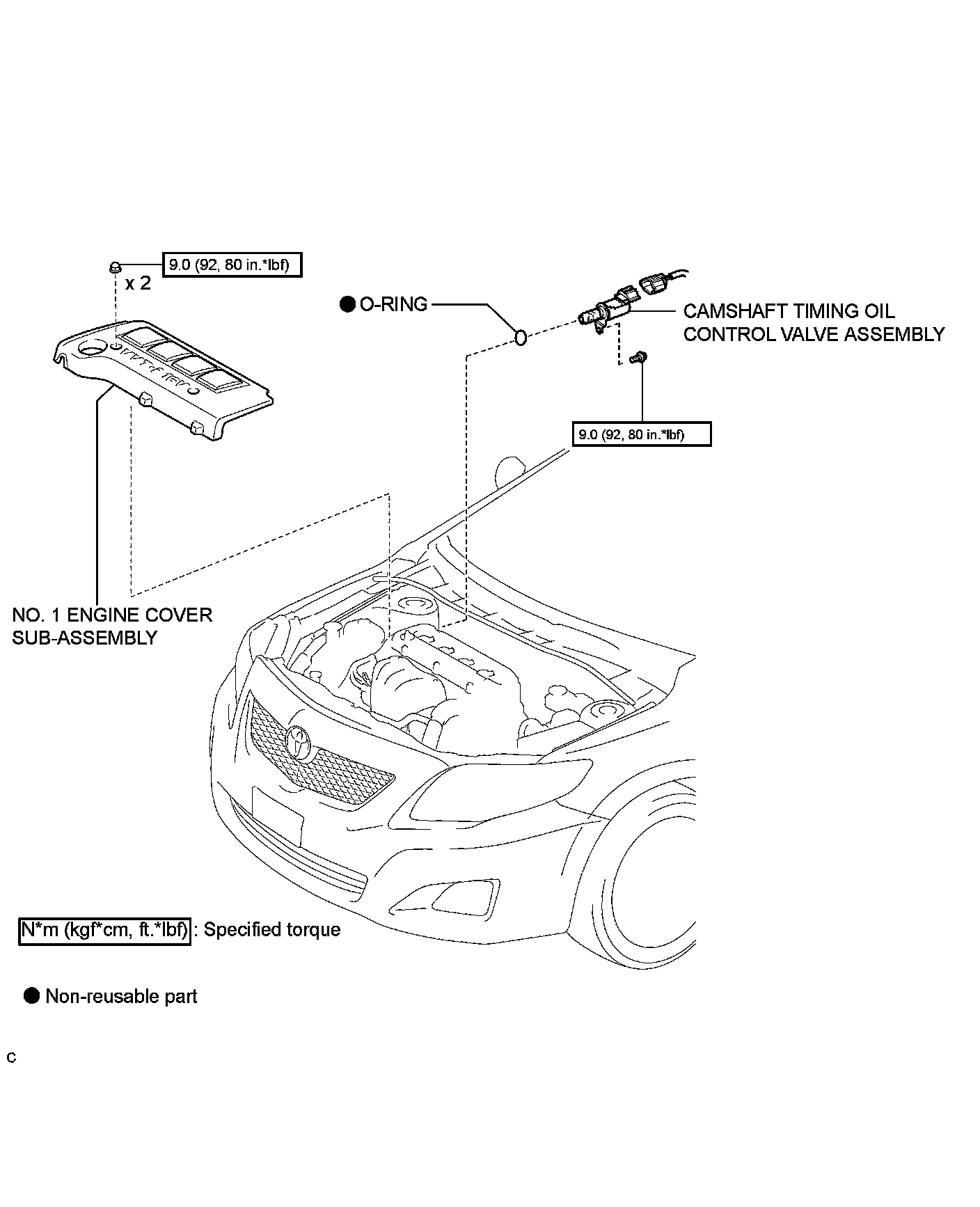 9.0 (92, 80 in.*lbf)

x 2

● O-RING

CAMSHAFT TIMING OIL CONTROL VALVE ASSEMBLY

9.0 (92, 80 in.*lbf)

NO. 1 ENGINE COVER SUB-ASSEMBLY

N*m (kgf*cm, ft.*lbf) : Specified torque

● Non-reusable part

C