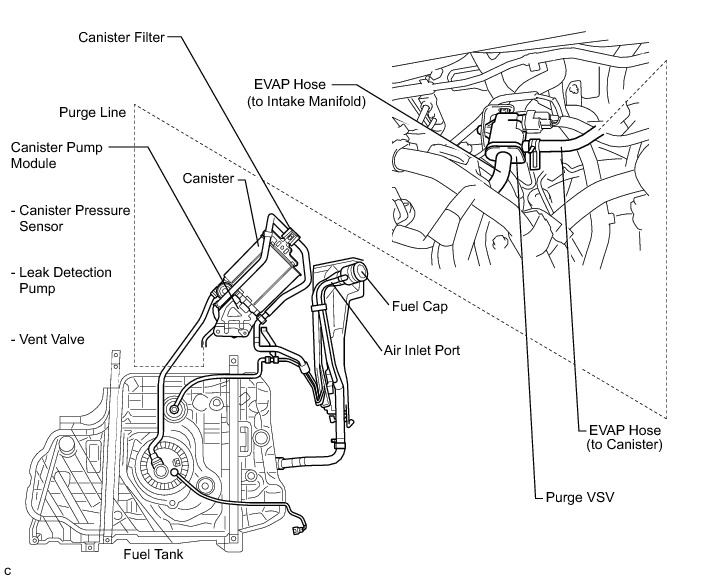 Canister Filter

EVAP Hose (to Intake Manifold)

Purge Line

Canister Pump Module

Canister

- Canister Pressure Sensor

- Leak Detection Pump

- Vent Valve

Fuel Cap

Air Inlet Port

EVAP Hose (to Canister)

Purge VSV

Fuel Tank

C