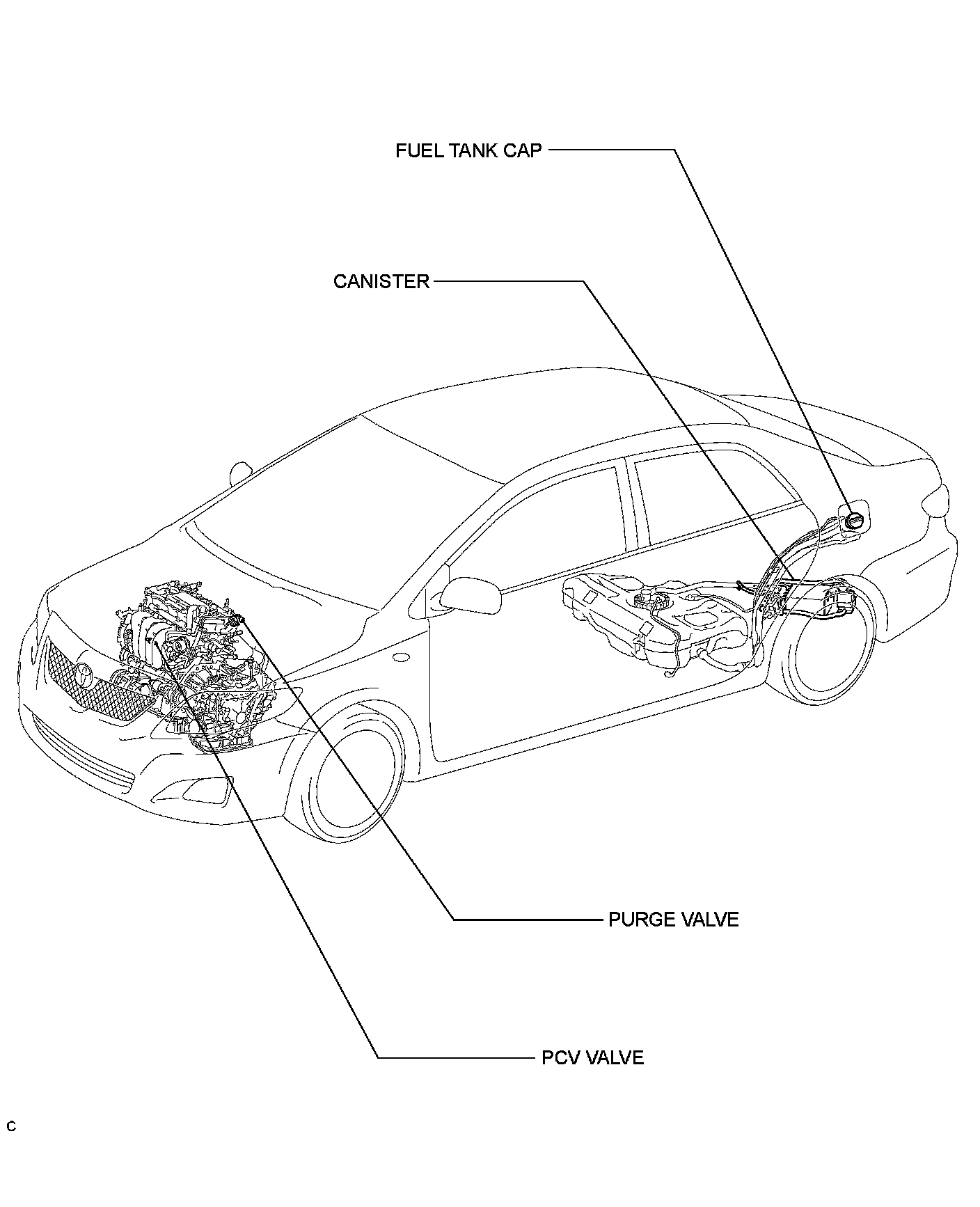 FUEL TANK CAP

CANISTER

PURGE VALVE

PCV VALVE

C