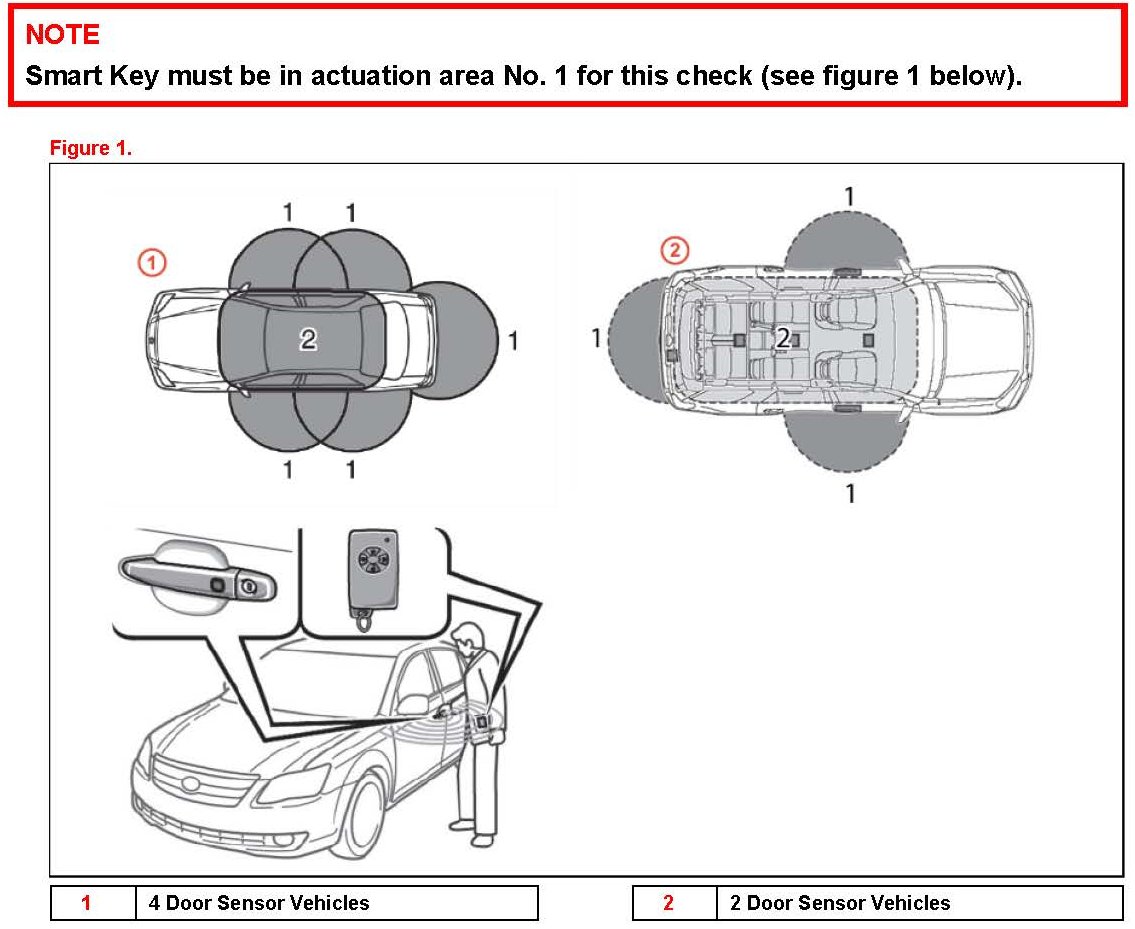 NOTE
Smart Key must be in actuation area No. 1 for this check (see figure 1 below).

Figure 1.

①
1 1
2
1
1 1

②
1
1
2
1

| 1 | 4 Door Sensor Vehicles |
|---|---|

| 2 | 2 Door Sensor Vehicles |
|---|---|