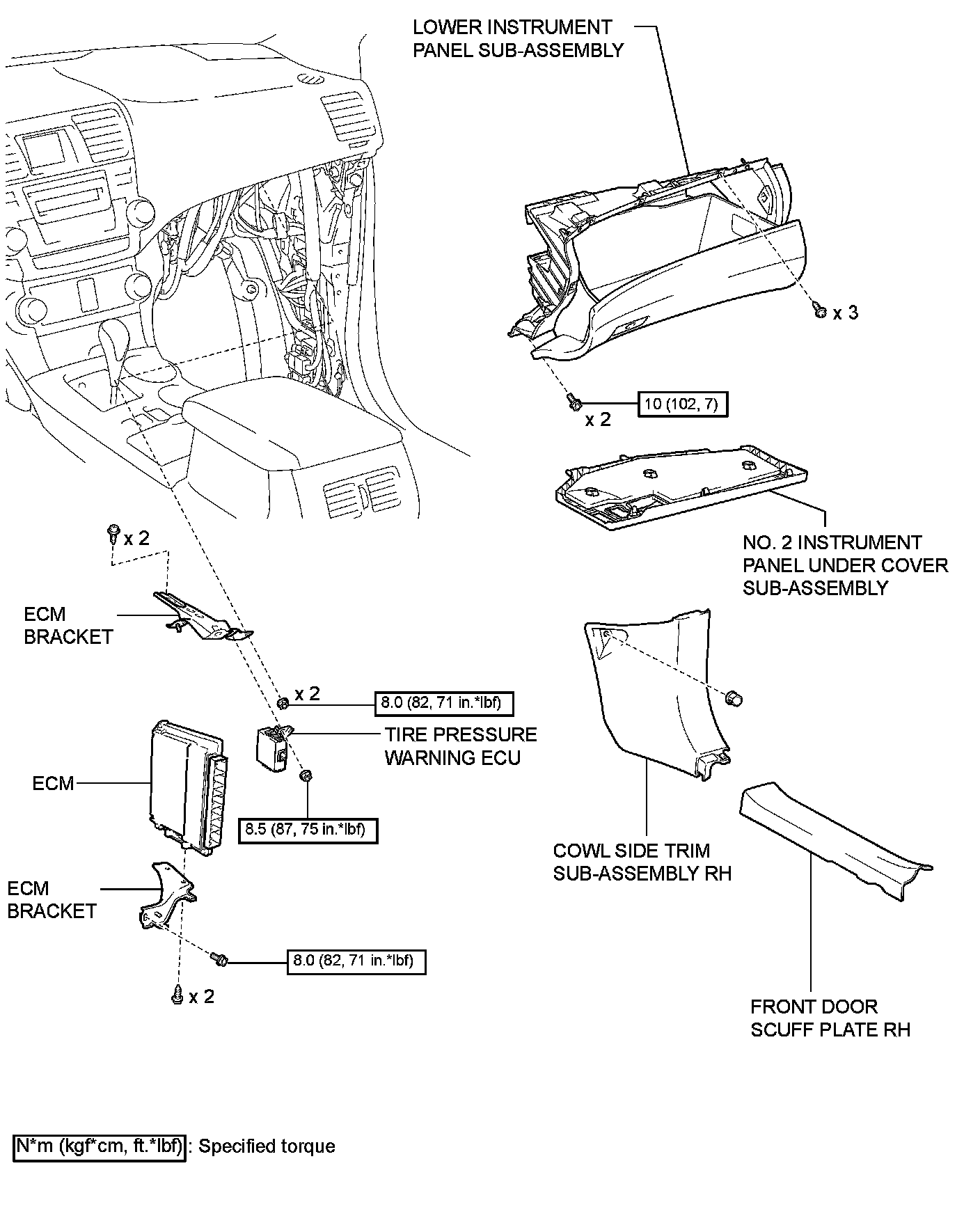 LOWER INSTRUMENT PANEL SUB-ASSEMBLY

x 3

x 2

10 (102, 7)

NO. 2 INSTRUMENT PANEL UNDER COVER SUB-ASSEMBLY

x 2

ECM BRACKET

x 2

8.0 (82, 71 in.*lbf)

TIRE PRESSURE WARNING ECU

ECM

8.5 (87, 75 in.*lbf)

ECM BRACKET

8.0 (82, 71 in.*lbf)

x 2

COWL SIDE TRIM SUB-ASSEMBLY RH

FRONT DOOR SCUFF PLATE RH

N*m (kgf*cm, ft.*lbf) : Specified torque