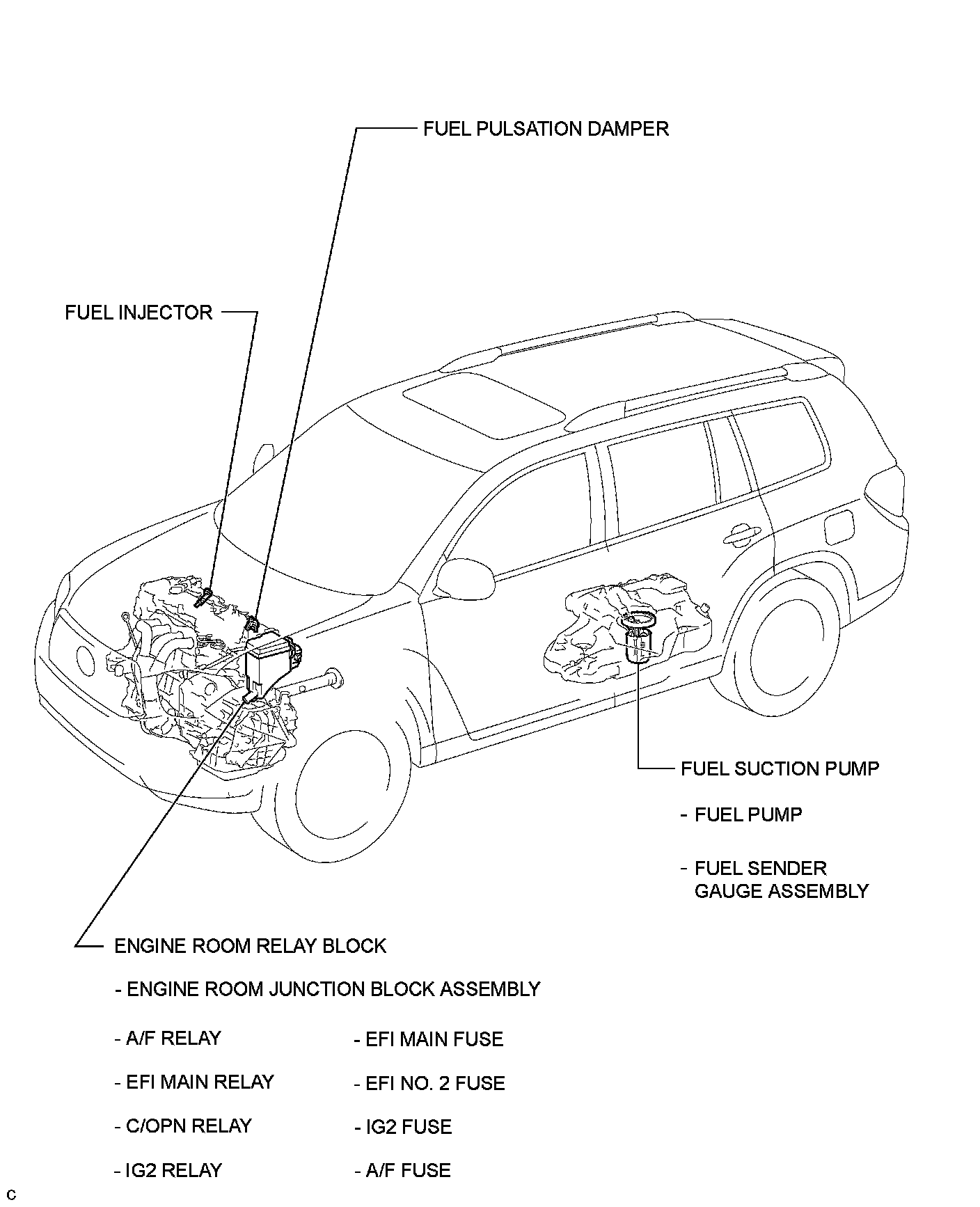 FUEL PULSATION DAMPER

FUEL INJECTOR

FUEL SUCTION PUMP

- FUEL PUMP

- FUEL SENDER GAUGE ASSEMBLY

ENGINE ROOM RELAY BLOCK

- ENGINE ROOM JUNCTION BLOCK ASSEMBLY

- A/F RELAY

- EFI MAIN RELAY

- C/OPN RELAY

- IG2 RELAY

- EFI MAIN FUSE

- EFI NO. 2 FUSE

- IG2 FUSE

- A/F FUSE

C