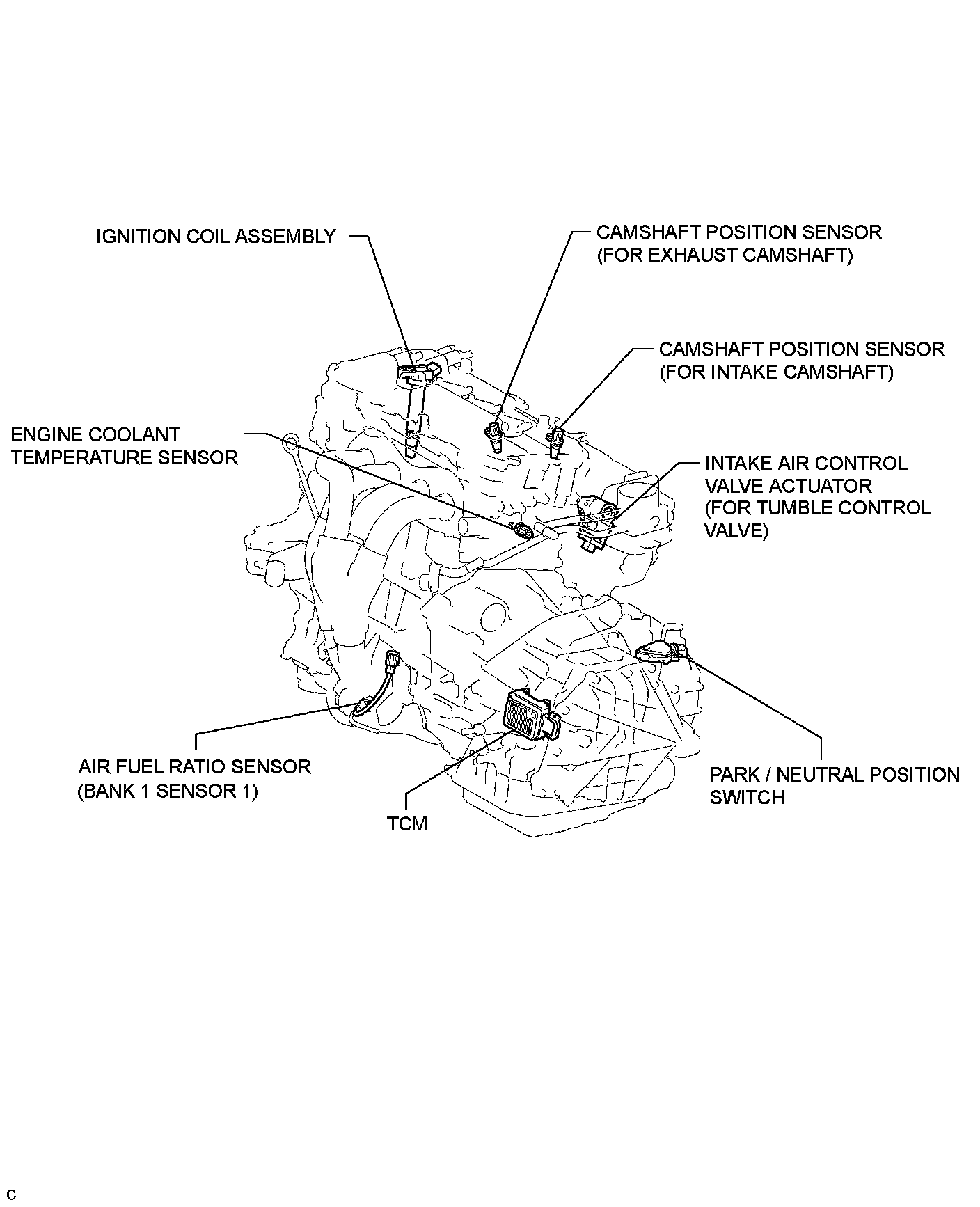 IGNITION COIL ASSEMBLY

CAMSHAFT POSITION SENSOR (FOR EXHAUST CAMSHAFT)

CAMSHAFT POSITION SENSOR (FOR INTAKE CAMSHAFT)

ENGINE COOLANT TEMPERATURE SENSOR

INTAKE AIR CONTROL VALVE ACTUATOR (FOR TUMBLE CONTROL VALVE)

AIR FUEL RATIO SENSOR (BANK 1 SENSOR 1)

TCM

PARK / NEUTRAL POSITION SWITCH

C