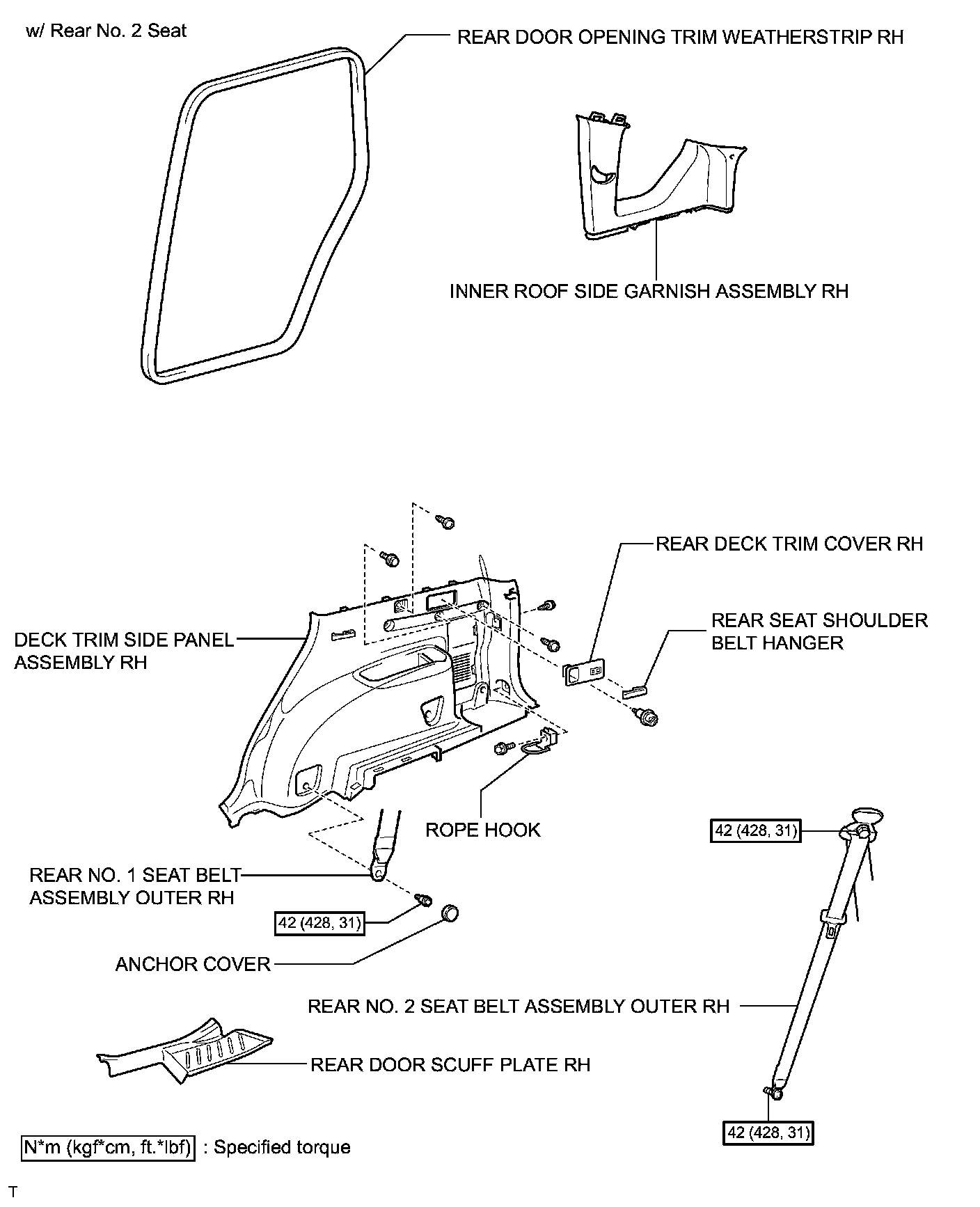 w/ Rear No. 2 Seat

REAR DOOR OPENING TRIM WEATHERSTRIP RH

INNER ROOF SIDE GARNISH ASSEMBLY RH

REAR DECK TRIM COVER RH

REAR SEAT SHOULDER BELT HANGER

DECK TRIM SIDE PANEL ASSEMBLY RH

ROPE HOOK

42 (428, 31)

REAR NO. 1 SEAT BELT ASSEMBLY OUTER RH

42 (428, 31)

ANCHOR COVER

REAR NO. 2 SEAT BELT ASSEMBLY OUTER RH

REAR DOOR SCUFF PLATE RH

42 (428, 31)

N*m (kgf*cm, ft.*lbf) : Specified torque

T