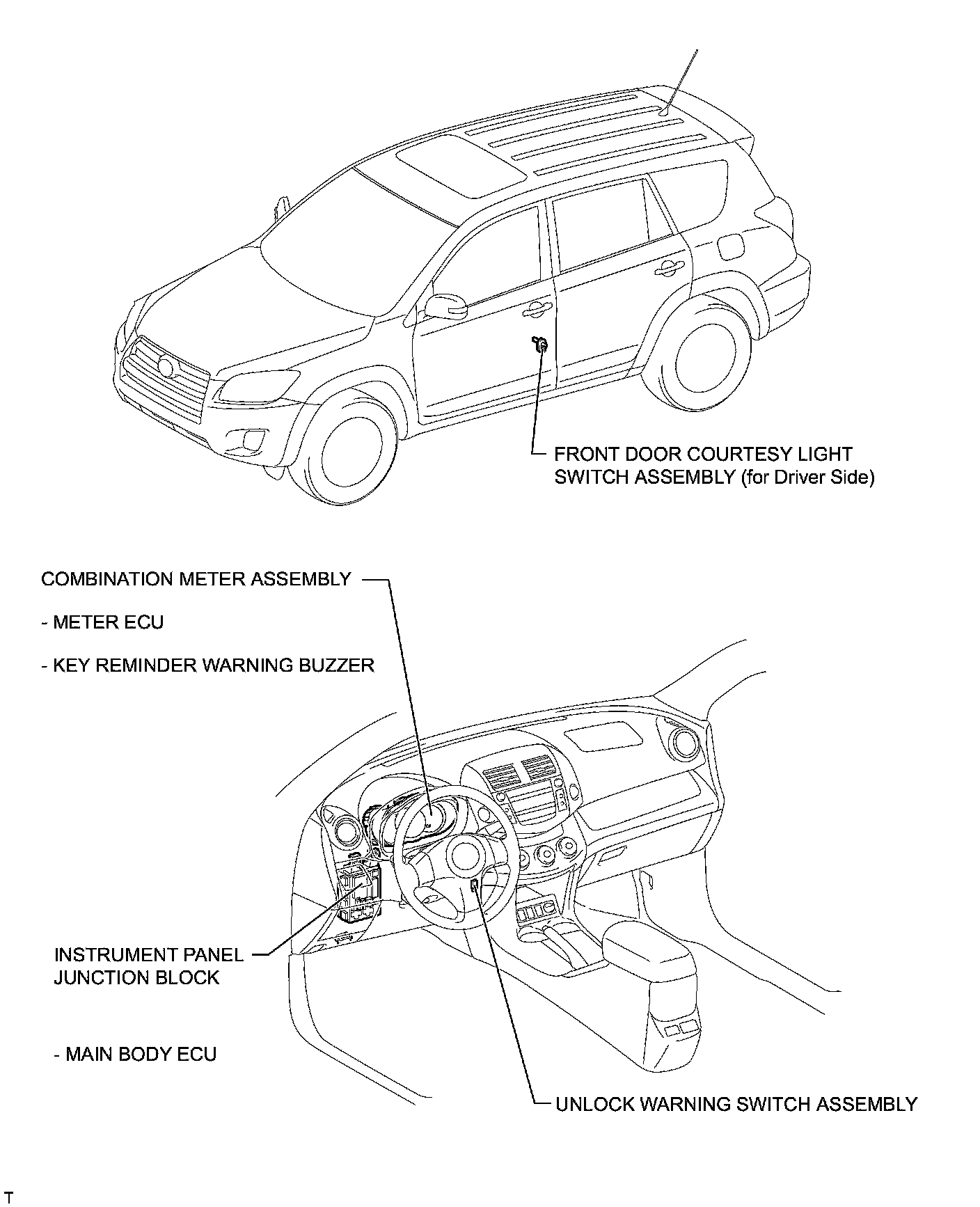 FRONT DOOR COURTESY LIGHT SWITCH ASSEMBLY (for Driver Side)

COMBINATION METER ASSEMBLY

- METER ECU

- KEY REMINDER WARNING BUZZER

INSTRUMENT PANEL JUNCTION BLOCK

- MAIN BODY ECU

UNLOCK WARNING SWITCH ASSEMBLY

T