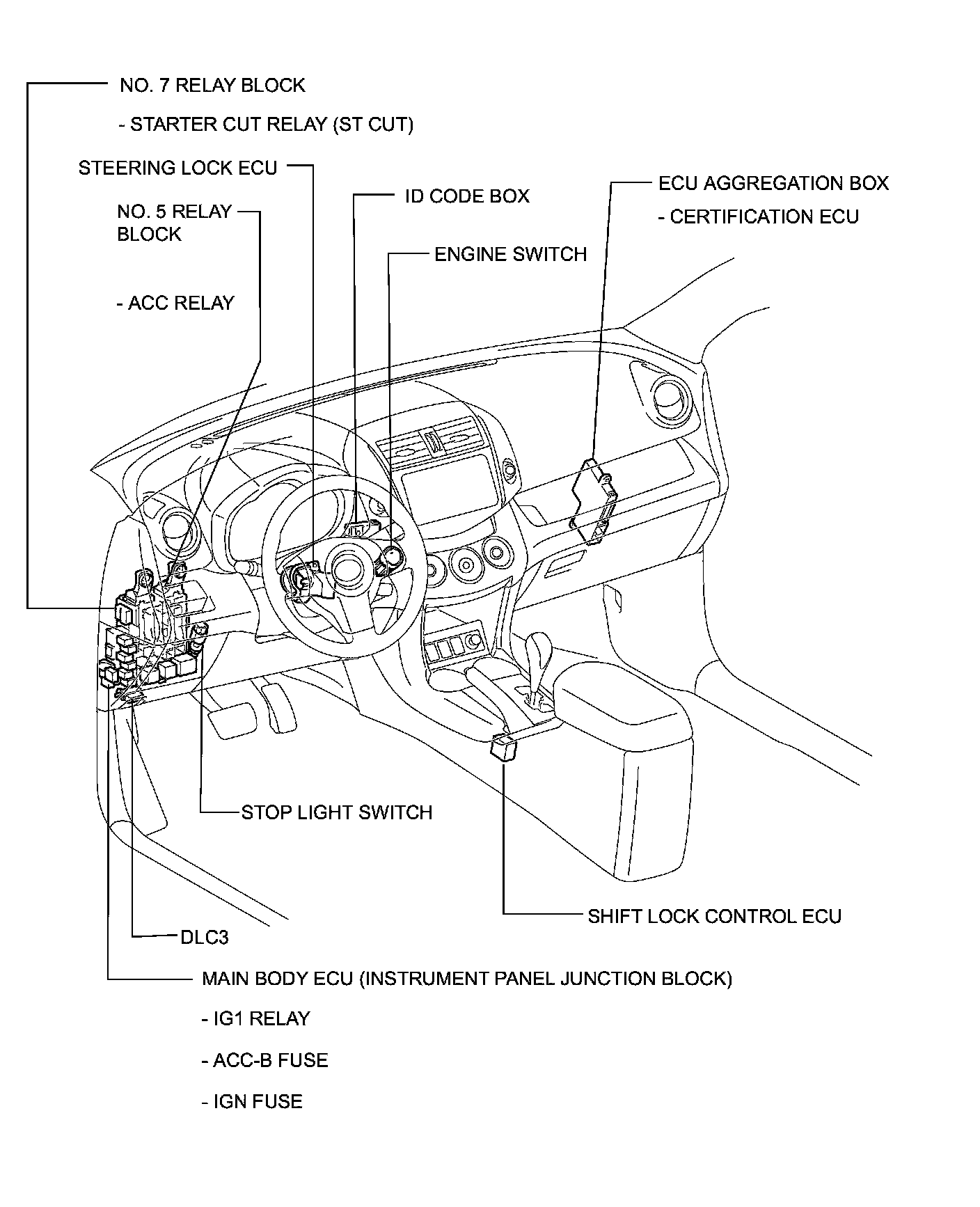 NO. 7 RELAY BLOCK

- STARTER CUT RELAY (ST CUT)

STEERING LOCK ECU

NO. 5 RELAY BLOCK

- ACC RELAY

ID CODE BOX

ENGINE SWITCH

ECU AGGREGATION BOX

- CERTIFICATION ECU

STOP LIGHT SWITCH

SHIFT LOCK CONTROL ECU

DLC3

MAIN BODY ECU (INSTRUMENT PANEL JUNCTION BLOCK)

- IG1 RELAY

- ACC-B FUSE

- IGN FUSE