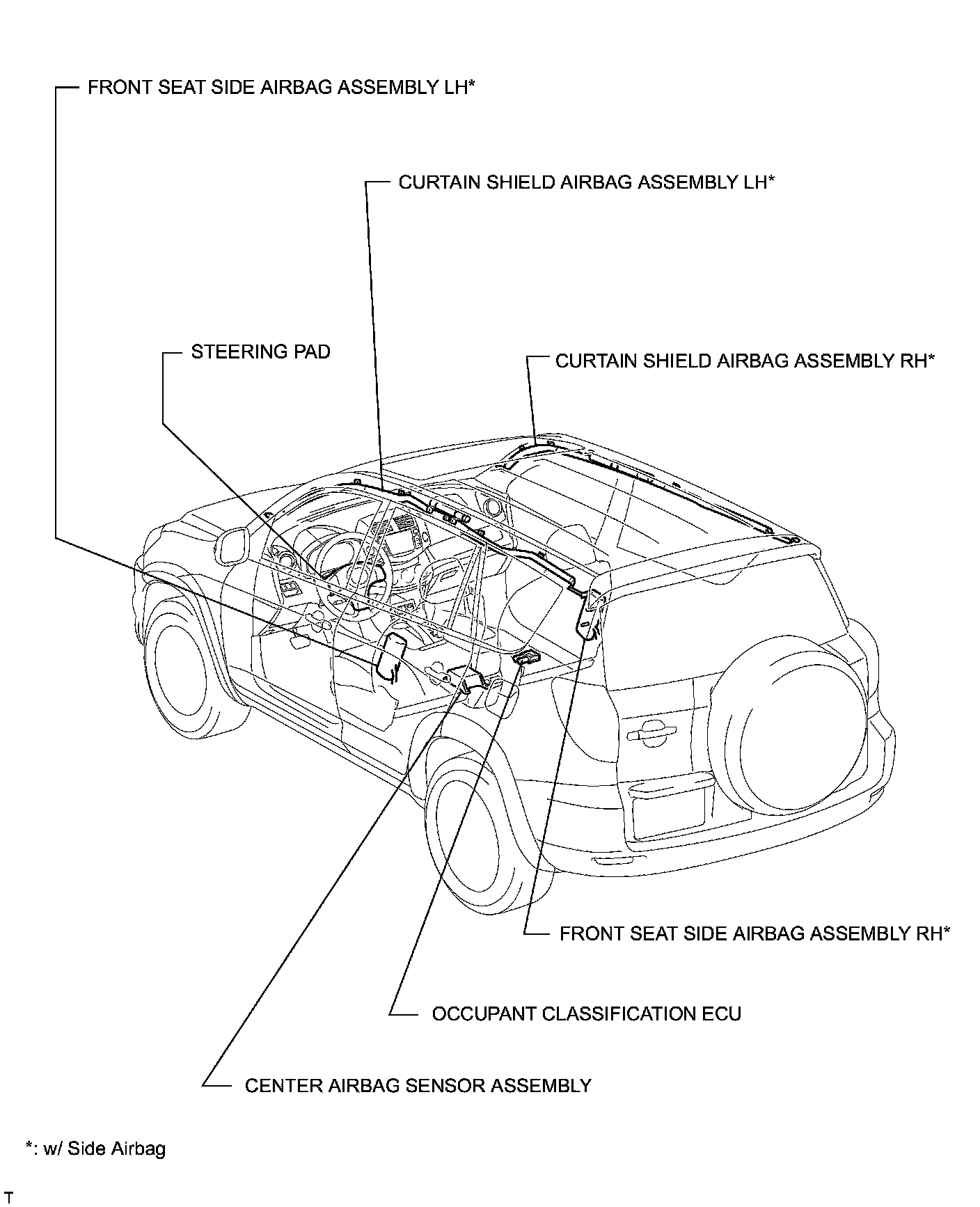 FRONT SEAT SIDE AIRBAG ASSEMBLY LH*

CURTAIN SHIELD AIRBAG ASSEMBLY LH*

STEERING PAD

CURTAIN SHIELD AIRBAG ASSEMBLY RH*

FRONT SEAT SIDE AIRBAG ASSEMBLY RH*

OCCUPANT CLASSIFICATION ECU

CENTER AIRBAG SENSOR ASSEMBLY

*: w/ Side Airbag

T