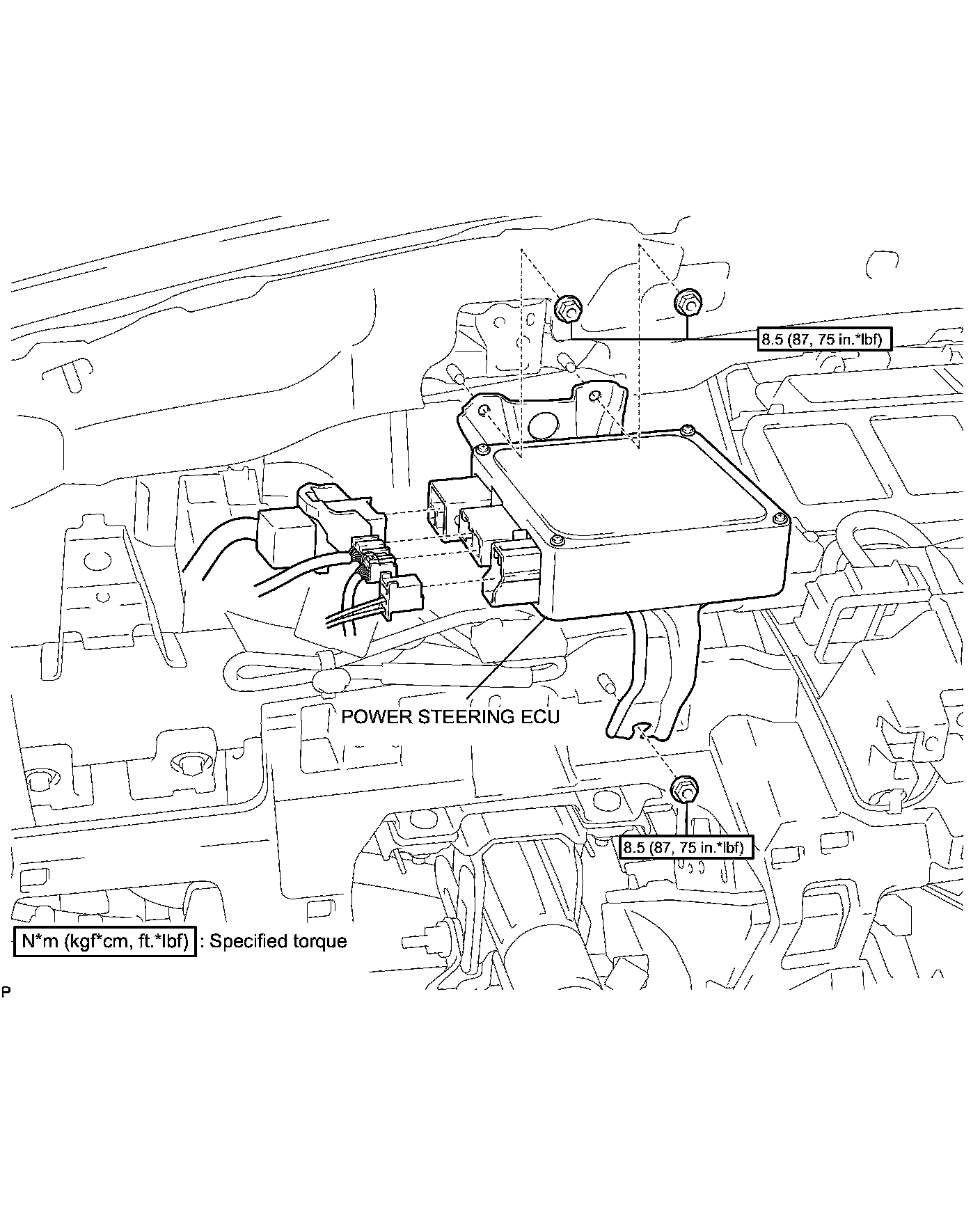 8.5 (87, 75 in.*lbf)

POWER STEERING ECU

8.5 (87, 75 in.*lbf)

N*m (kgf*cm, ft.*lbf) : Specified torque

P