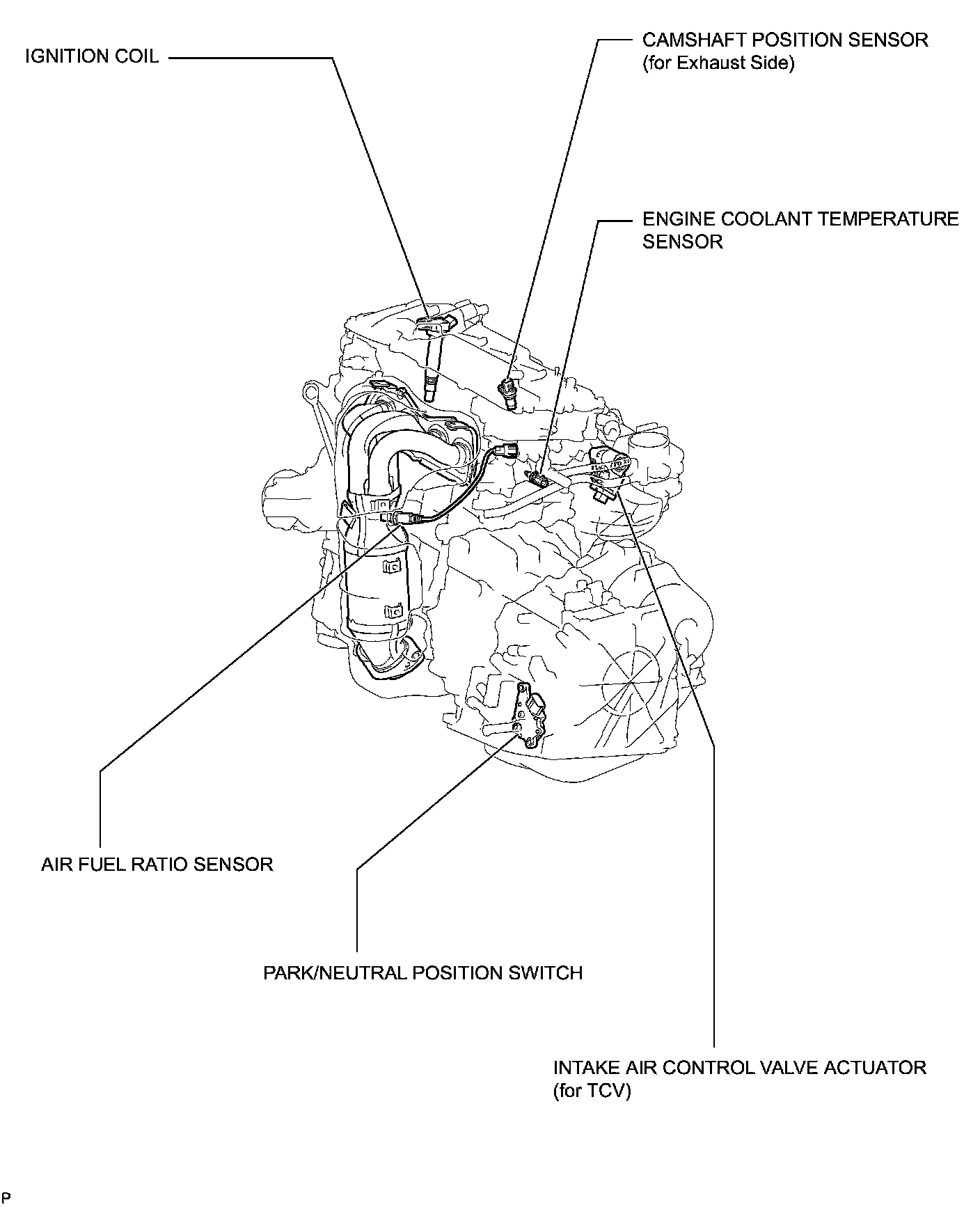 IGNITION COIL

CAMSHAFT POSITION SENSOR (for Exhaust Side)

ENGINE COOLANT TEMPERATURE SENSOR

AIR FUEL RATIO SENSOR

PARK/NEUTRAL POSITION SWITCH

INTAKE AIR CONTROL VALVE ACTUATOR (for TCV)

P