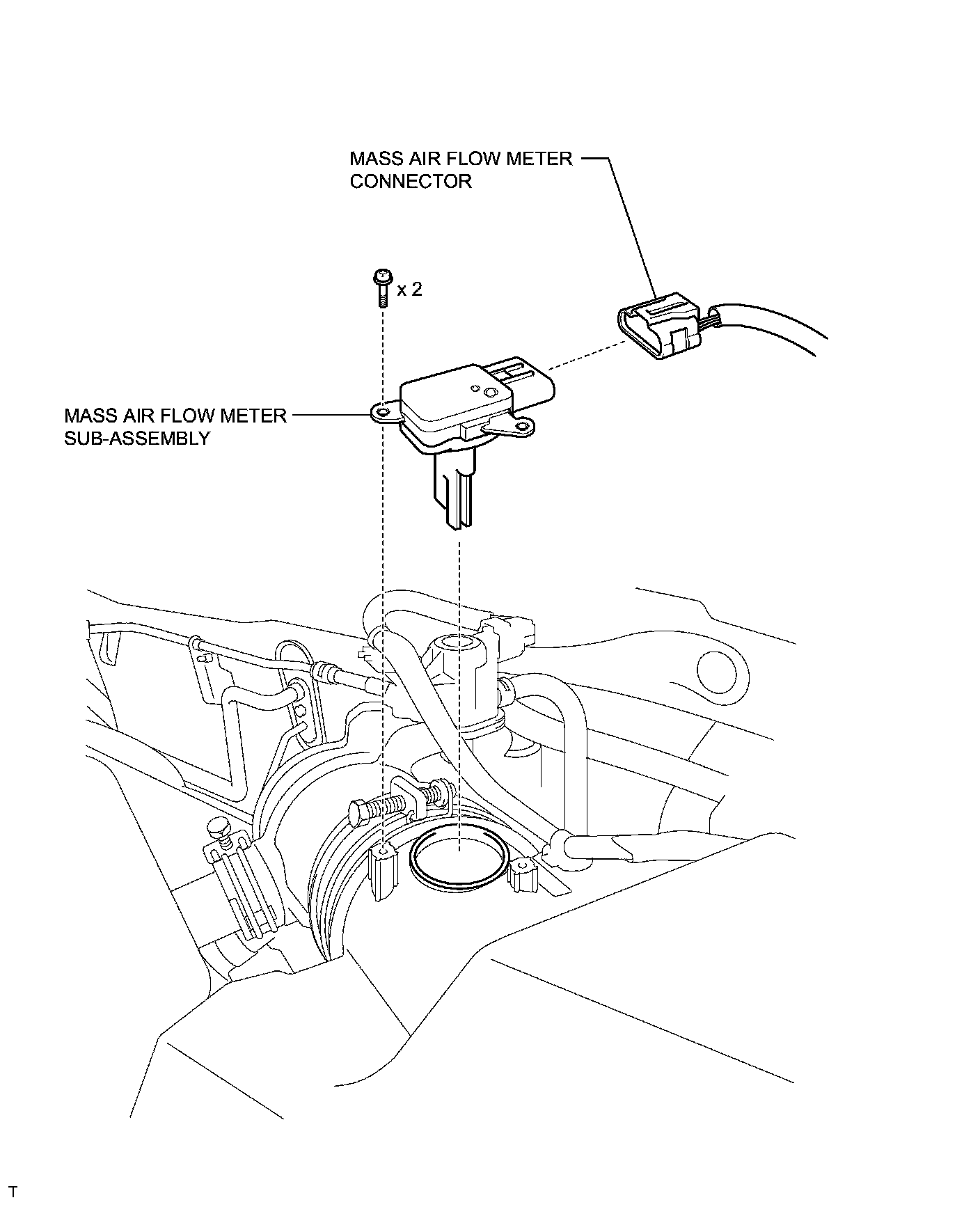 MASS AIR FLOW METER CONNECTOR

x 2

MASS AIR FLOW METER SUB-ASSEMBLY

T