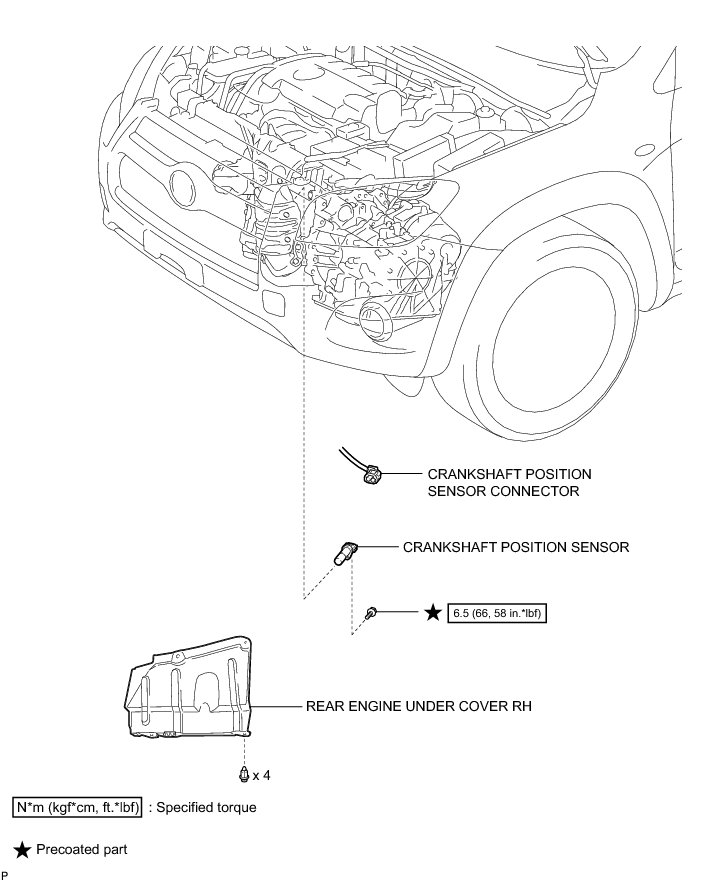 CRANKSHAFT POSITION SENSOR CONNECTOR

CRANKSHAFT POSITION SENSOR

★ 6.5 (66, 58 in.*lbf)

REAR ENGINE UNDER COVER RH

x 4

N*m (kgf*cm, ft.*lbf) : Specified torque

★ Precoated part

P