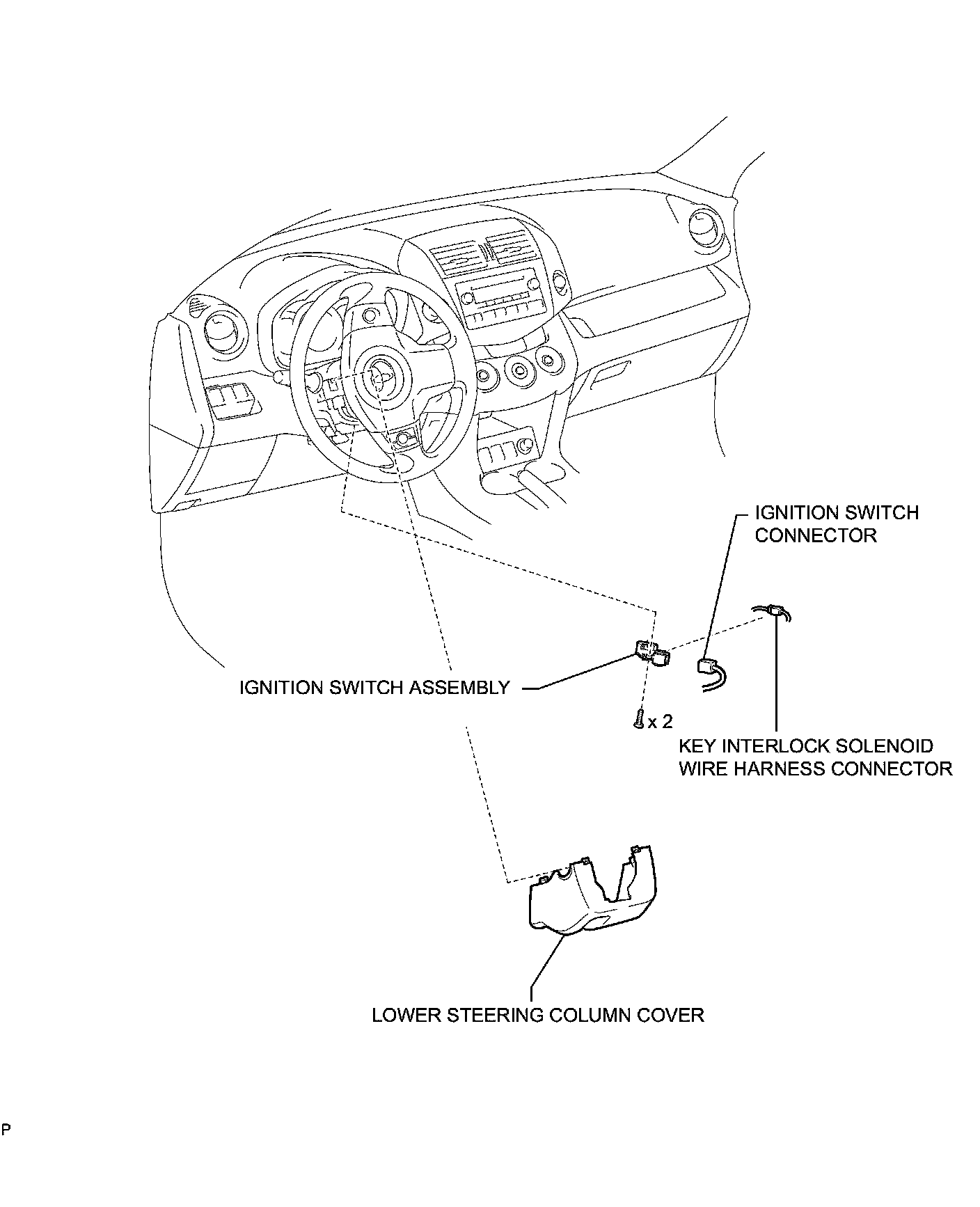 IGNITION SWITCH CONNECTOR

IGNITION SWITCH ASSEMBLY

x 2

KEY INTERLOCK SOLENOID WIRE HARNESS CONNECTOR

LOWER STEERING COLUMN COVER

P