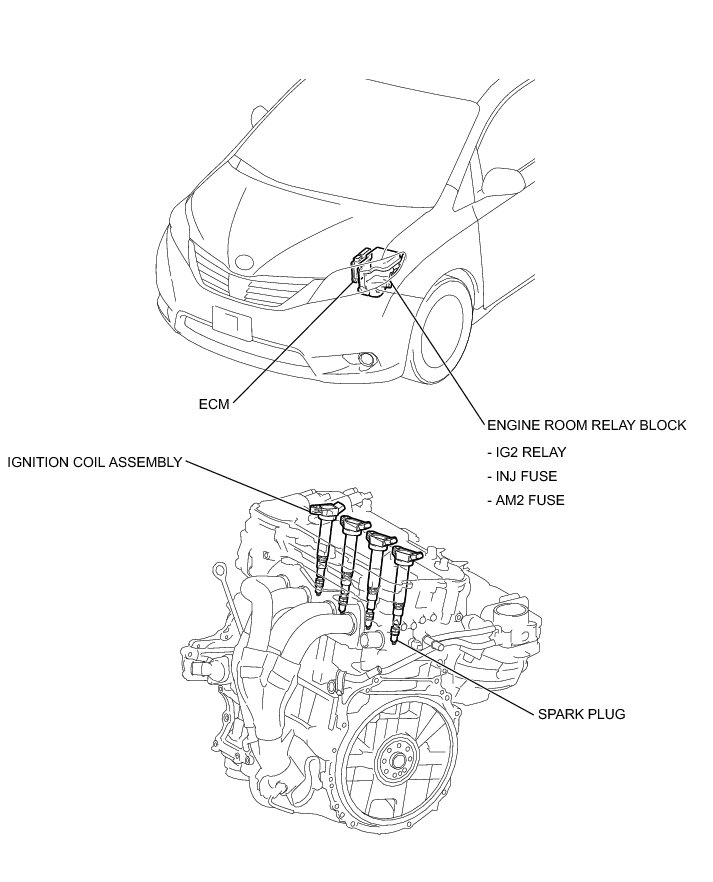 ECM

ENGINE ROOM RELAY BLOCK

- IG2 RELAY

- INJ FUSE

- AM2 FUSE

IGNITION COIL ASSEMBLY

SPARK PLUG