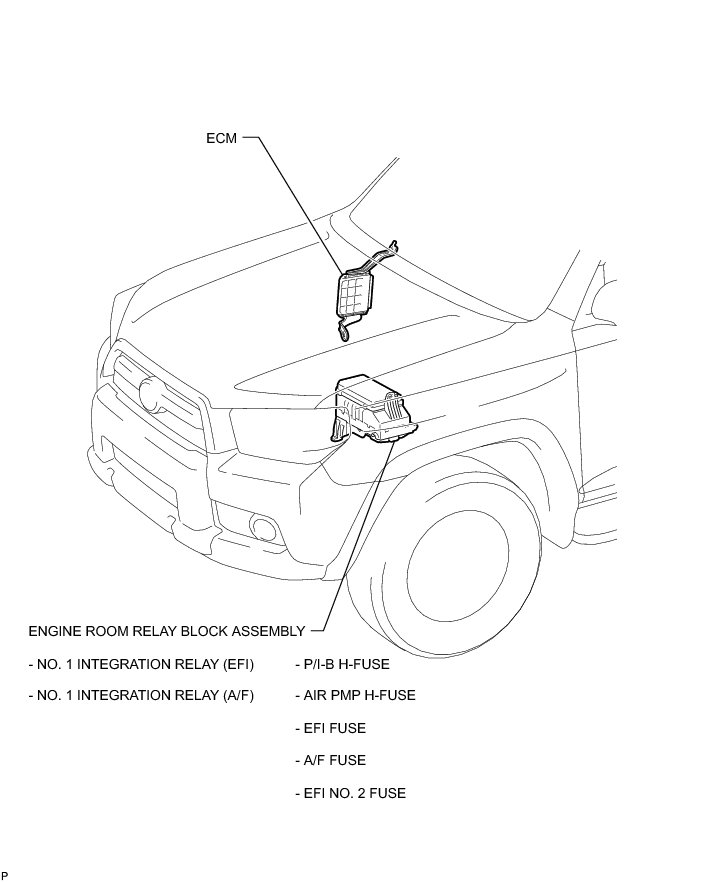 ECM

ENGINE ROOM RELAY BLOCK ASSEMBLY

- NO. 1 INTEGRATION RELAY (EFI)

- NO. 1 INTEGRATION RELAY (A/F)

- P/I-B H-FUSE

- AIR PMP H-FUSE

- EFI FUSE

- A/F FUSE

- EFI NO. 2 FUSE

P