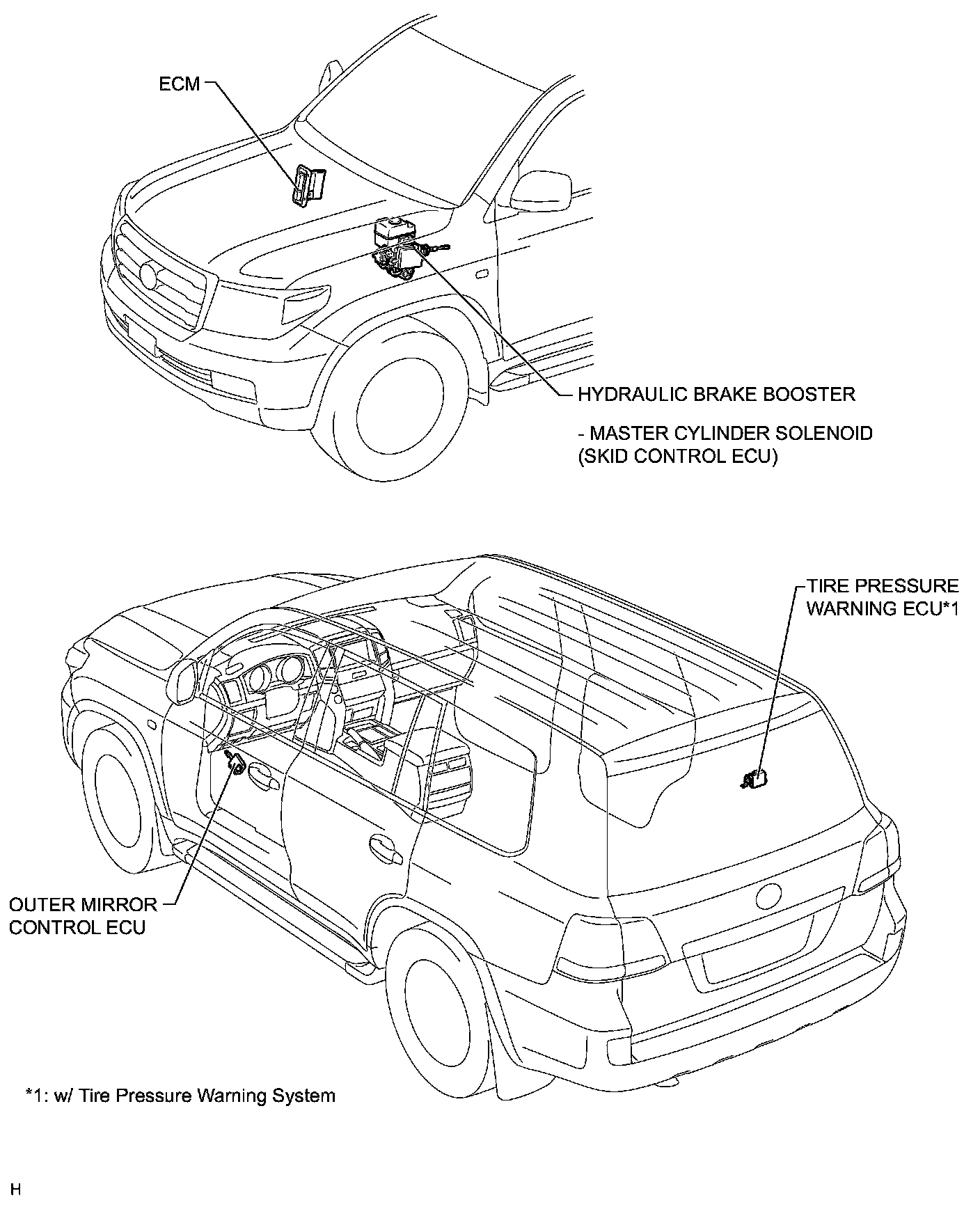 ECM

HYDRAULIC BRAKE BOOSTER

- MASTER CYLINDER SOLENOID
(SKID CONTROL ECU)

TIRE PRESSURE
WARNING ECU*1

OUTER MIRROR
CONTROL ECU

*1: w/ Tire Pressure Warning System

H