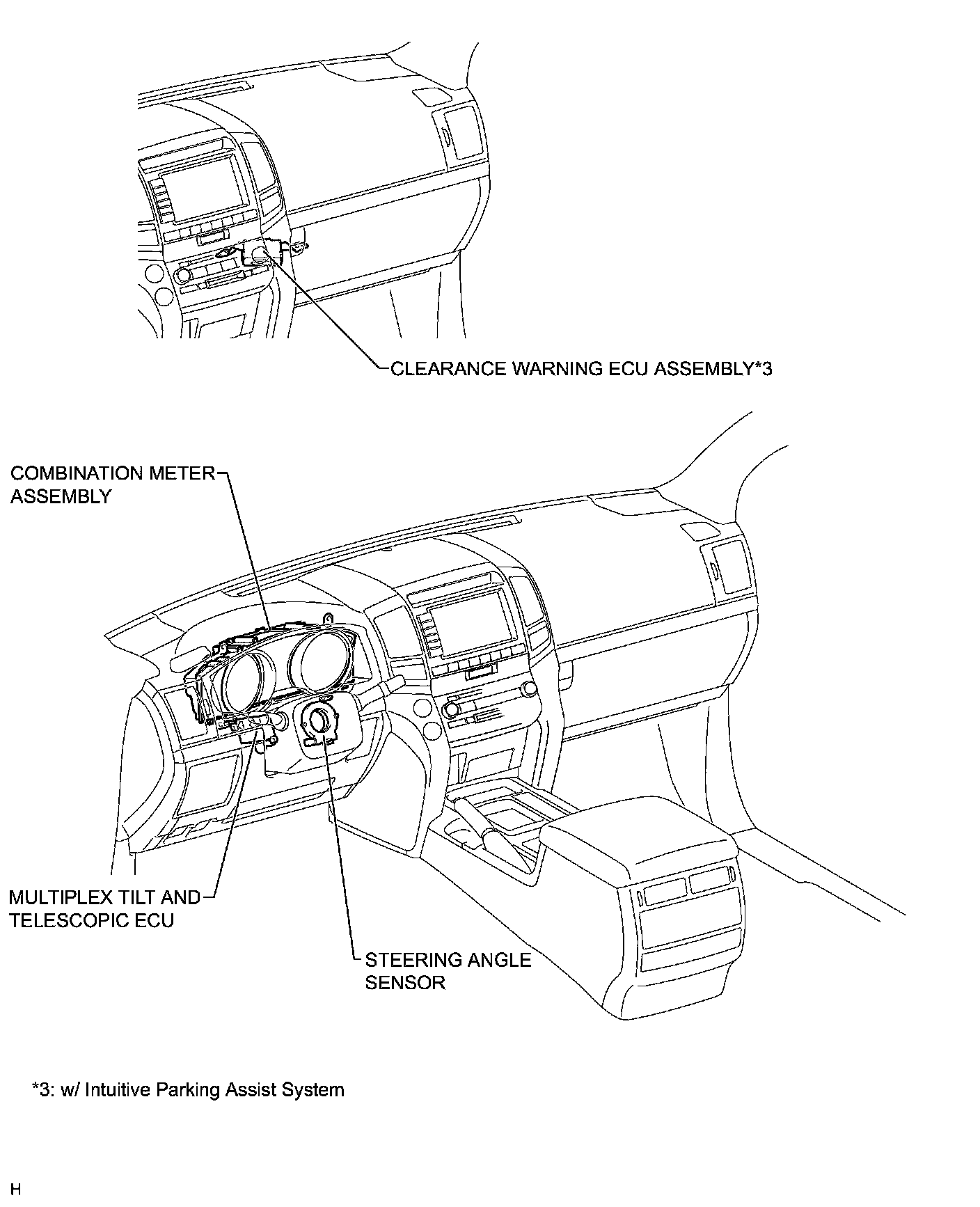 CLEARANCE WARNING ECU ASSEMBLY*3

COMBINATION METER ASSEMBLY

MULTIPLEX TILT AND TELESCOPIC ECU

STEERING ANGLE SENSOR

*3: w/ Intuitive Parking Assist System

H