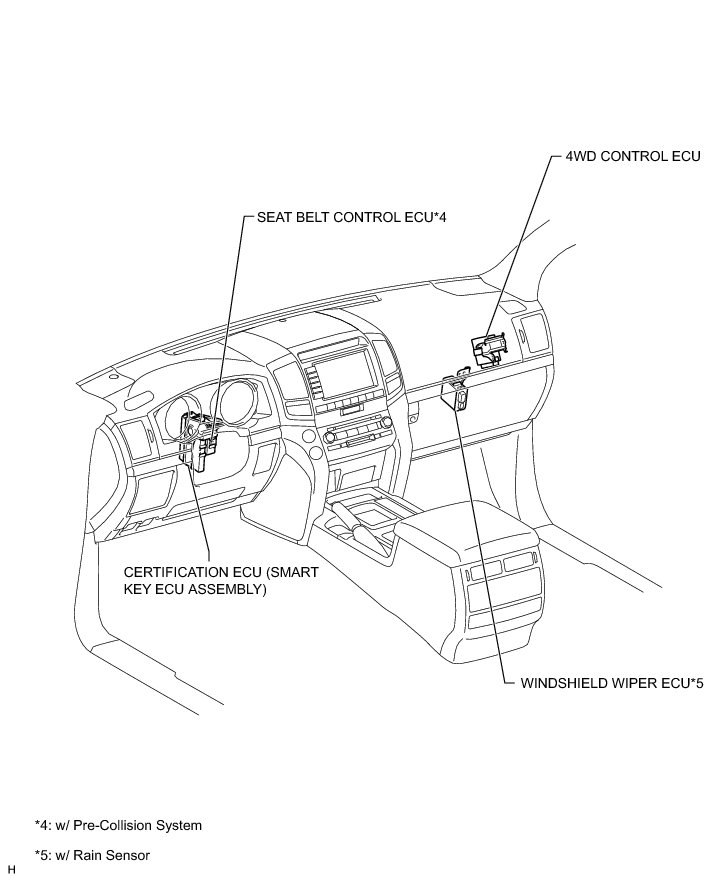 4WD CONTROL ECU

SEAT BELT CONTROL ECU*4

CERTIFICATION ECU (SMART KEY ECU ASSEMBLY)

WINDSHIELD WIPER ECU*5

*4: w/ Pre-Collision System

*5: w/ Rain Sensor

H