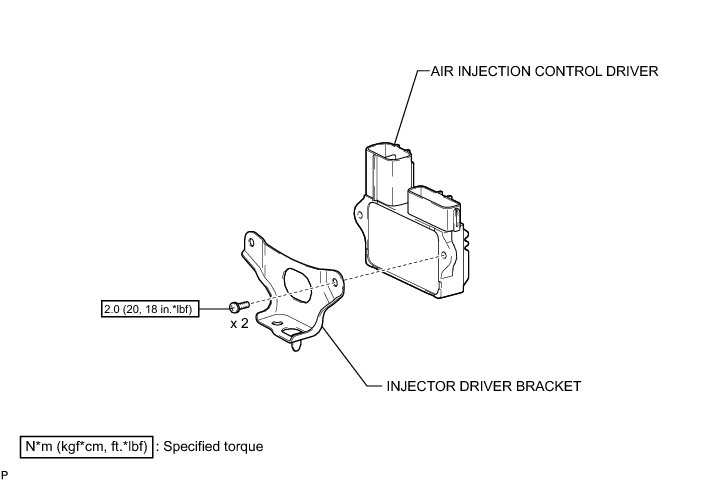 AIR INJECTION CONTROL DRIVER

2.0 (20, 18 in.*lbf)

x 2

INJECTOR DRIVER BRACKET

N*m (kgf*cm, ft.*lbf) : Specified torque

P