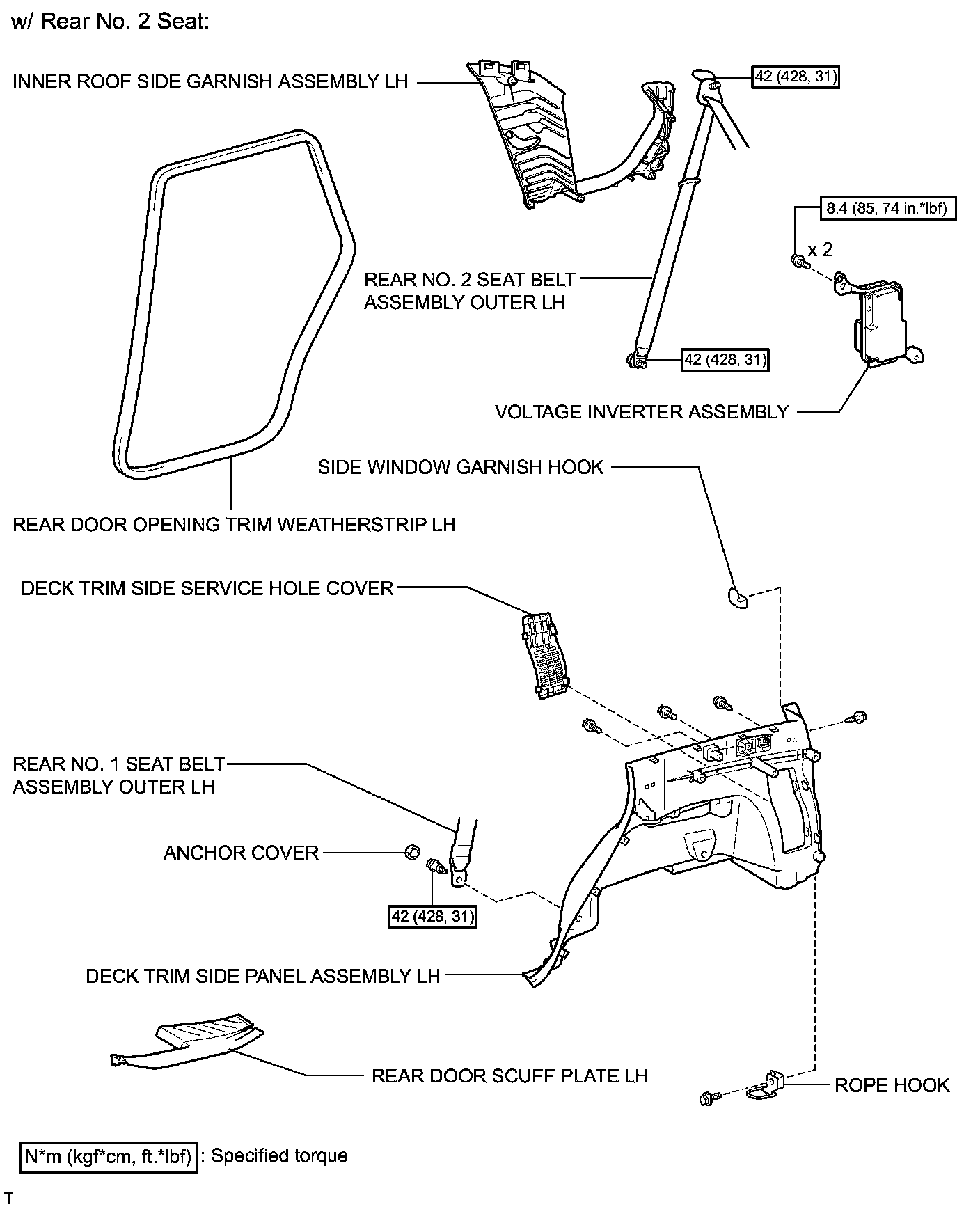 w/ Rear No. 2 Seat:

INNER ROOF SIDE GARNISH ASSEMBLY LH

42 (428, 31)

8.4 (85, 74 in.*lbf)

x 2

REAR NO. 2 SEAT BELT ASSEMBLY OUTER LH

42 (428, 31)

VOLTAGE INVERTER ASSEMBLY

SIDE WINDOW GARNISH HOOK

REAR DOOR OPENING TRIM WEATHERSTRIP LH

DECK TRIM SIDE SERVICE HOLE COVER

REAR NO. 1 SEAT BELT ASSEMBLY OUTER LH

ANCHOR COVER

42 (428, 31)

DECK TRIM SIDE PANEL ASSEMBLY LH

REAR DOOR SCUFF PLATE LH

ROPE HOOK

N*m (kgf*cm, ft.*lbf) : Specified torque

T