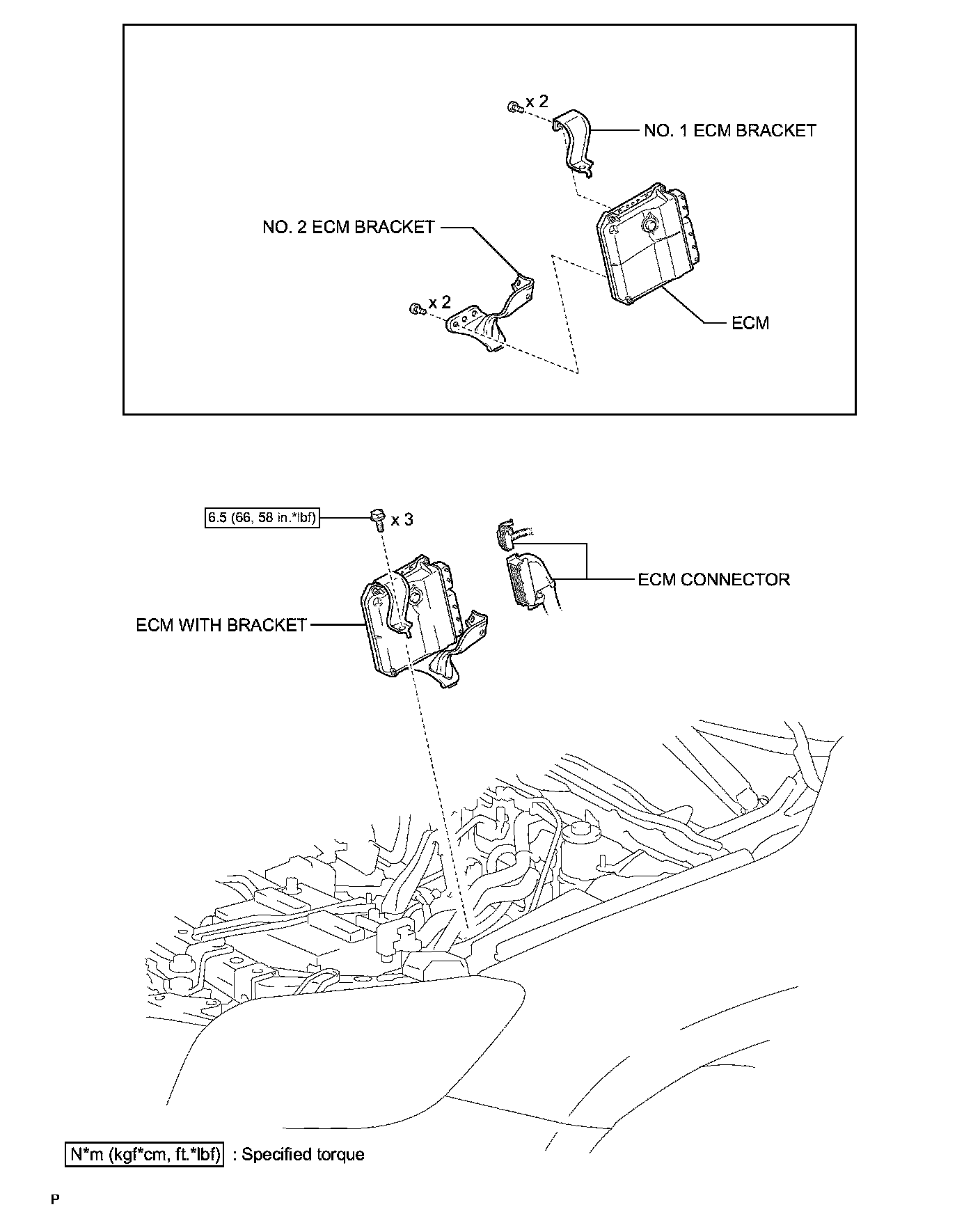 x 2

NO. 1 ECM BRACKET

NO. 2 ECM BRACKET

x 2

ECM

6.5 (66, 58 in.*lbf)

x 3

ECM CONNECTOR

ECM WITH BRACKET

N*m (kgf*cm, ft.*lbf) : Specified torque

P