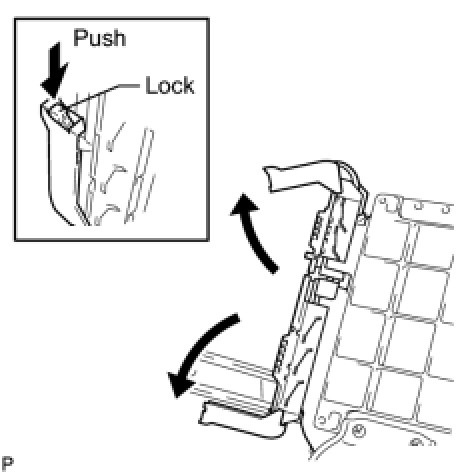 Push

Lock

P