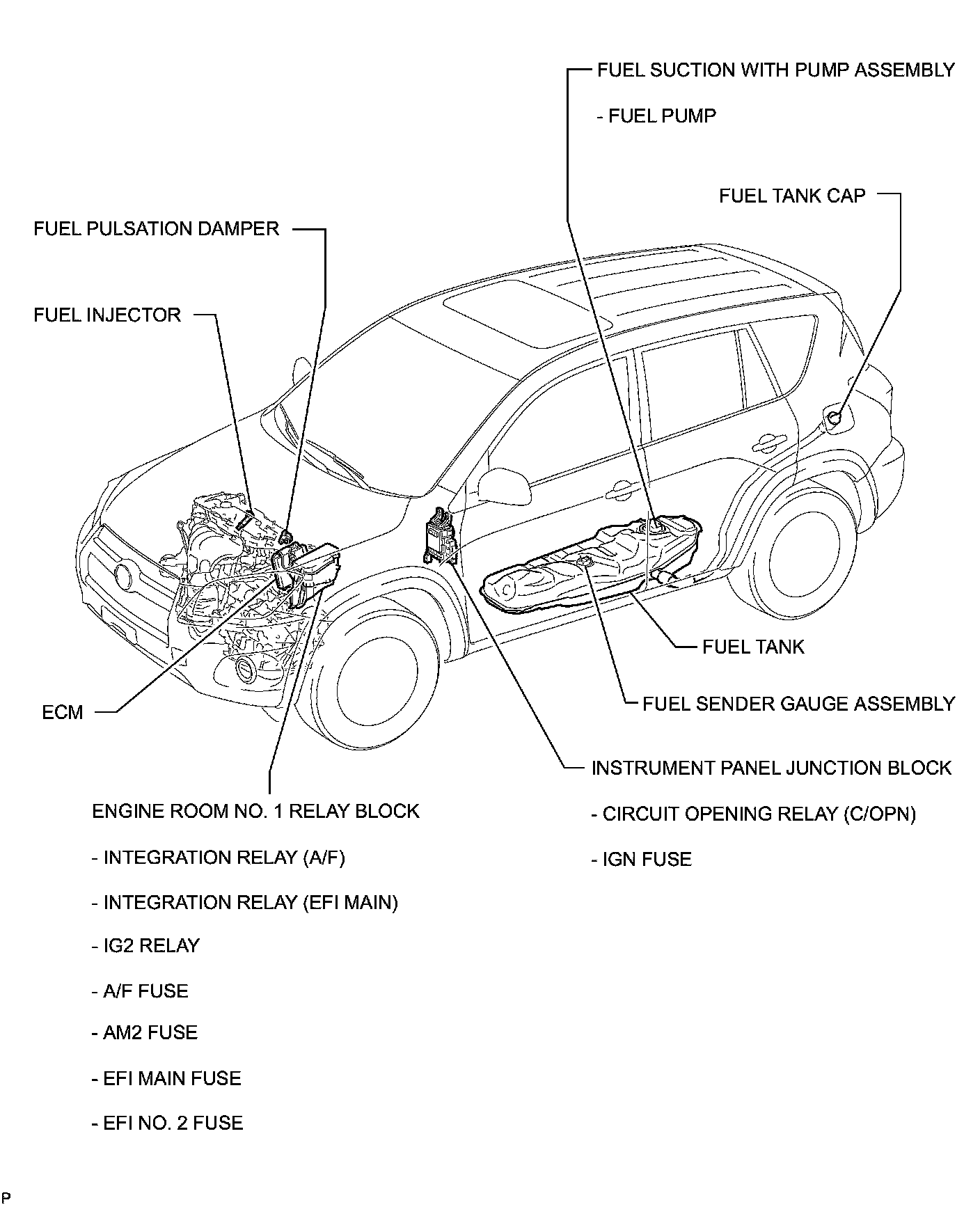 FUEL SUCTION WITH PUMP ASSEMBLY

- FUEL PUMP

FUEL TANK CAP

FUEL PULSATION DAMPER

FUEL INJECTOR

FUEL TANK

FUEL SENDER GAUGE ASSEMBLY

ECM

INSTRUMENT PANEL JUNCTION BLOCK

- CIRCUIT OPENING RELAY (C/OPN)

- IGN FUSE

ENGINE ROOM NO. 1 RELAY BLOCK

- INTEGRATION RELAY (A/F)

- INTEGRATION RELAY (EFI MAIN)

- IG2 RELAY

- A/F FUSE

- AM2 FUSE

- EFI MAIN FUSE

- EFI NO. 2 FUSE

P