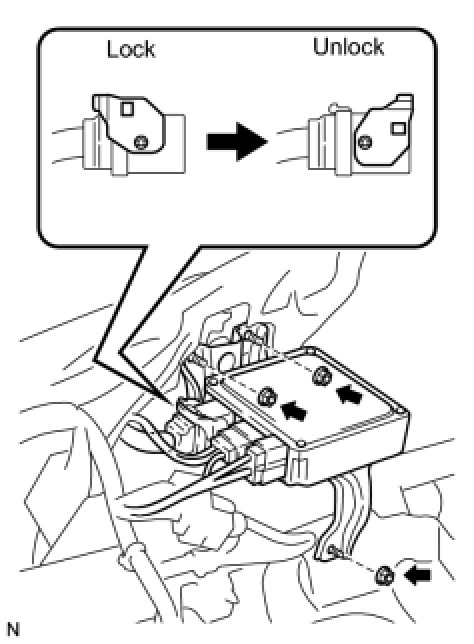 Lock

Unlock

N