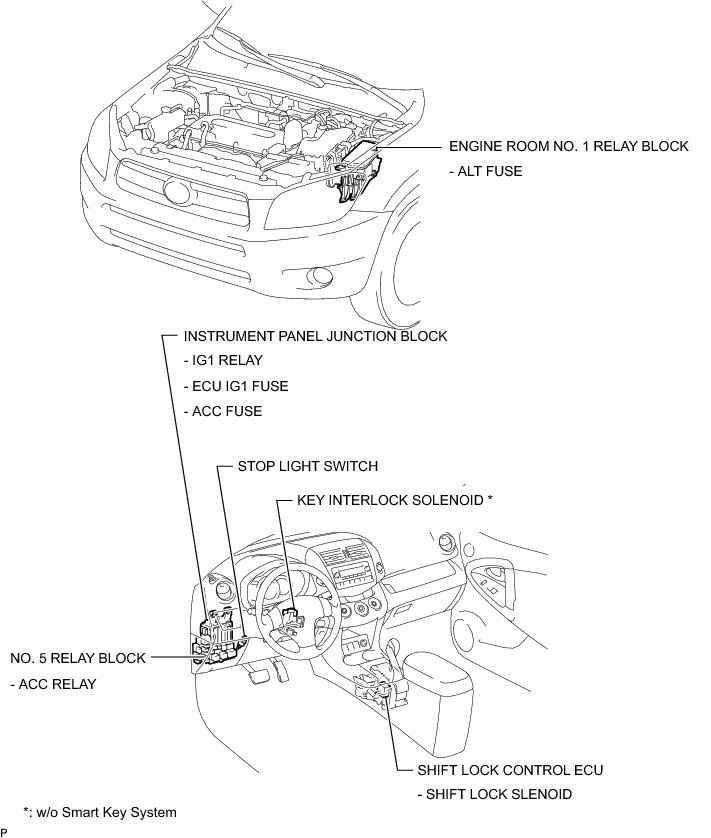 ENGINE ROOM NO. 1 RELAY BLOCK
- ALT FUSE

INSTRUMENT PANEL JUNCTION BLOCK
- IG1 RELAY
- ECU IG1 FUSE
- ACC FUSE

STOP LIGHT SWITCH

KEY INTERLOCK SOLENOID *

NO. 5 RELAY BLOCK
- ACC RELAY

SHIFT LOCK CONTROL ECU
- SHIFT LOCK SLENOID

*: w/o Smart Key System

P