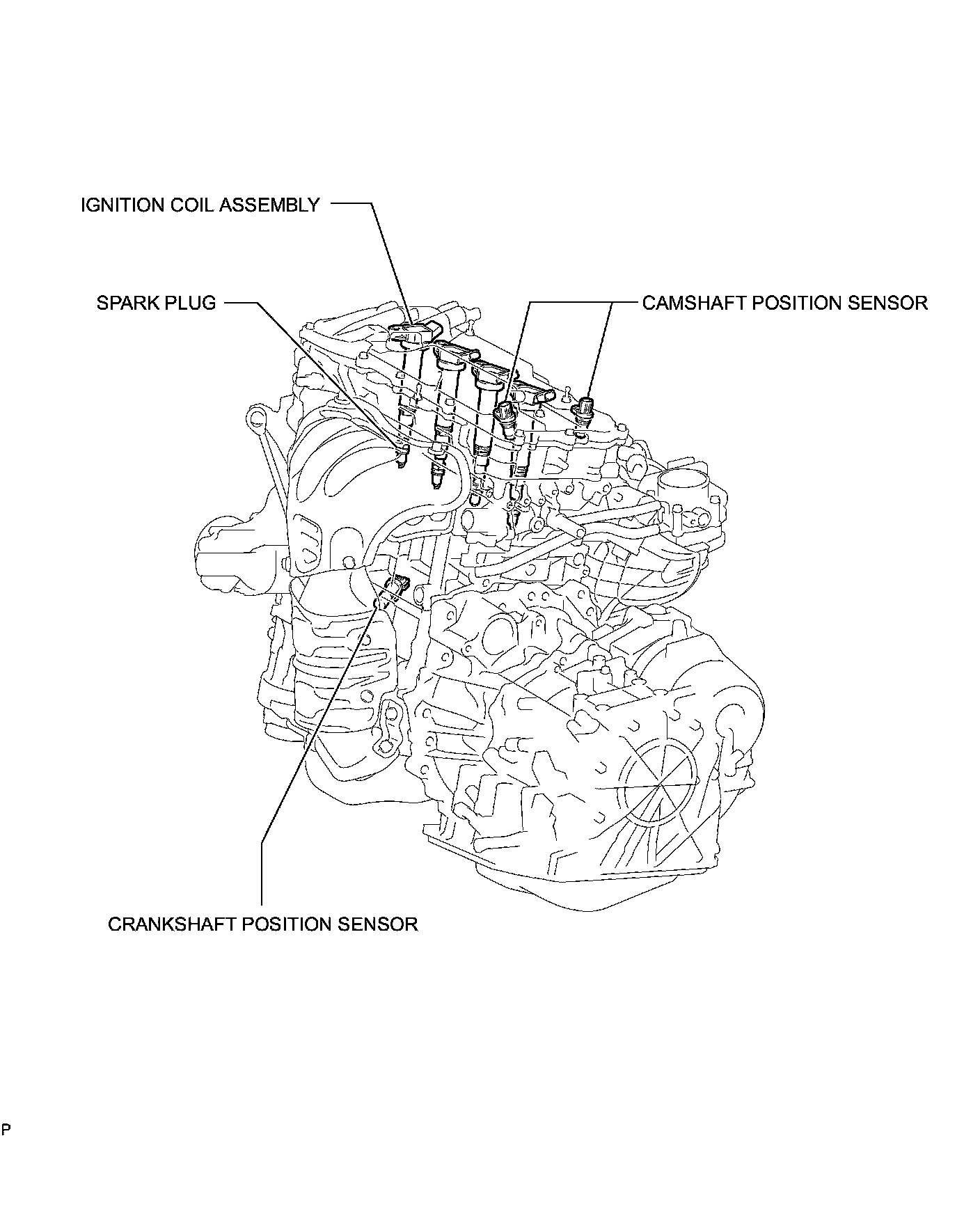 IGNITION COIL ASSEMBLY

SPARK PLUG

CAMSHAFT POSITION SENSOR

CRANKSHAFT POSITION SENSOR

P