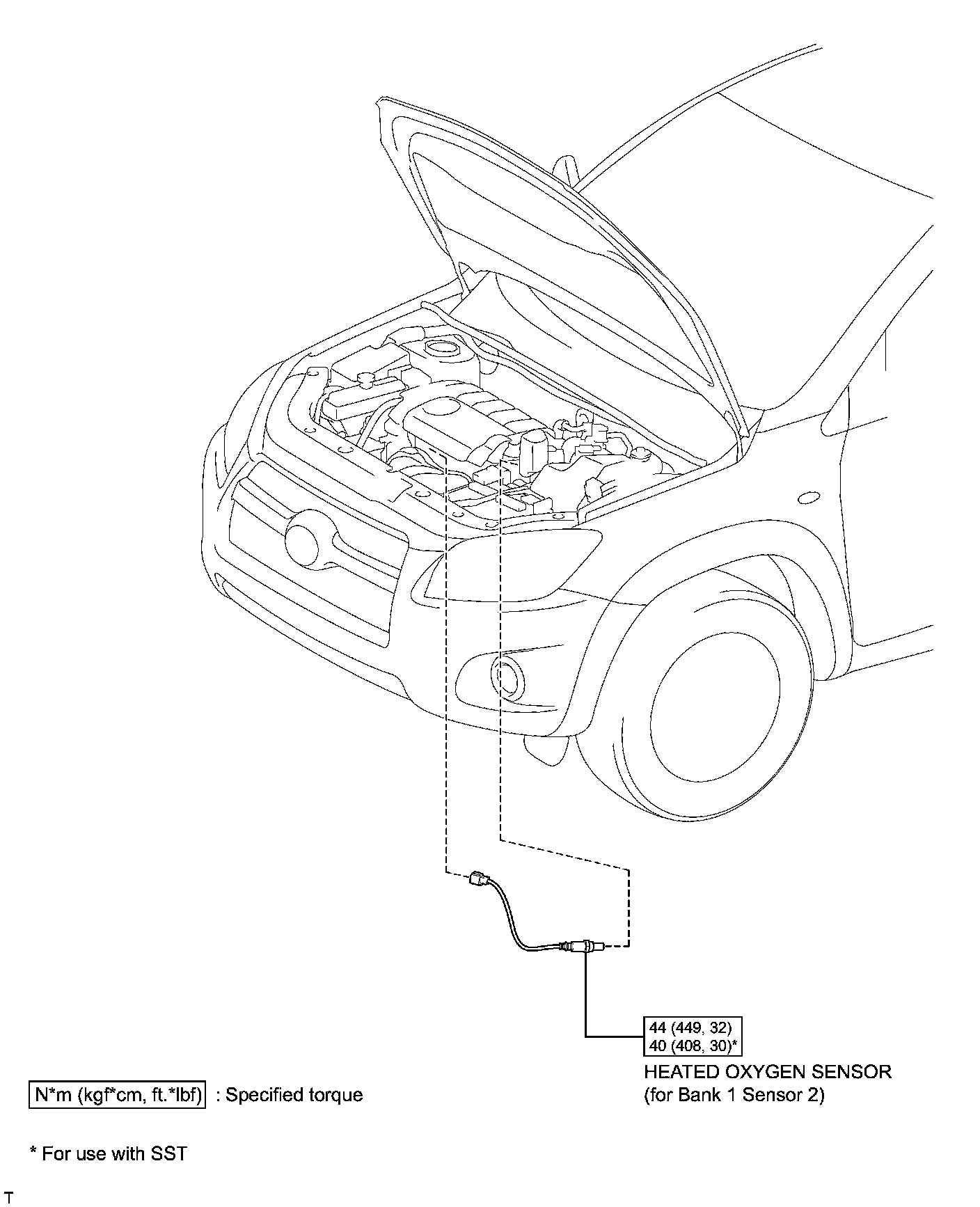 44 (449, 32)
40 (408, 30)*

HEATED OXYGEN SENSOR
(for Bank 1 Sensor 2)

N*m (kgf*cm, ft.*lbf) : Specified torque

* For use with SST

T