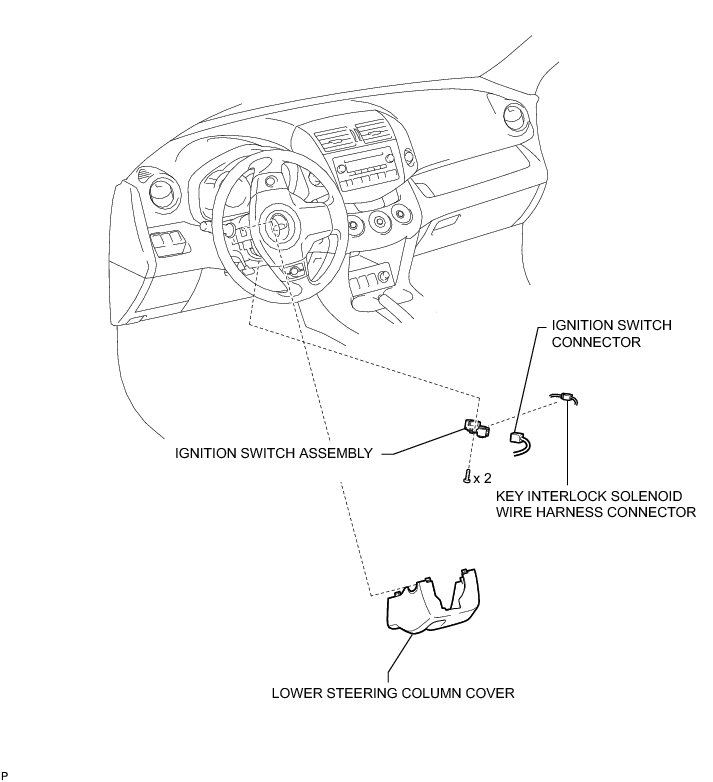 IGNITION SWITCH CONNECTOR

IGNITION SWITCH ASSEMBLY

x 2

KEY INTERLOCK SOLENOID WIRE HARNESS CONNECTOR

LOWER STEERING COLUMN COVER

P