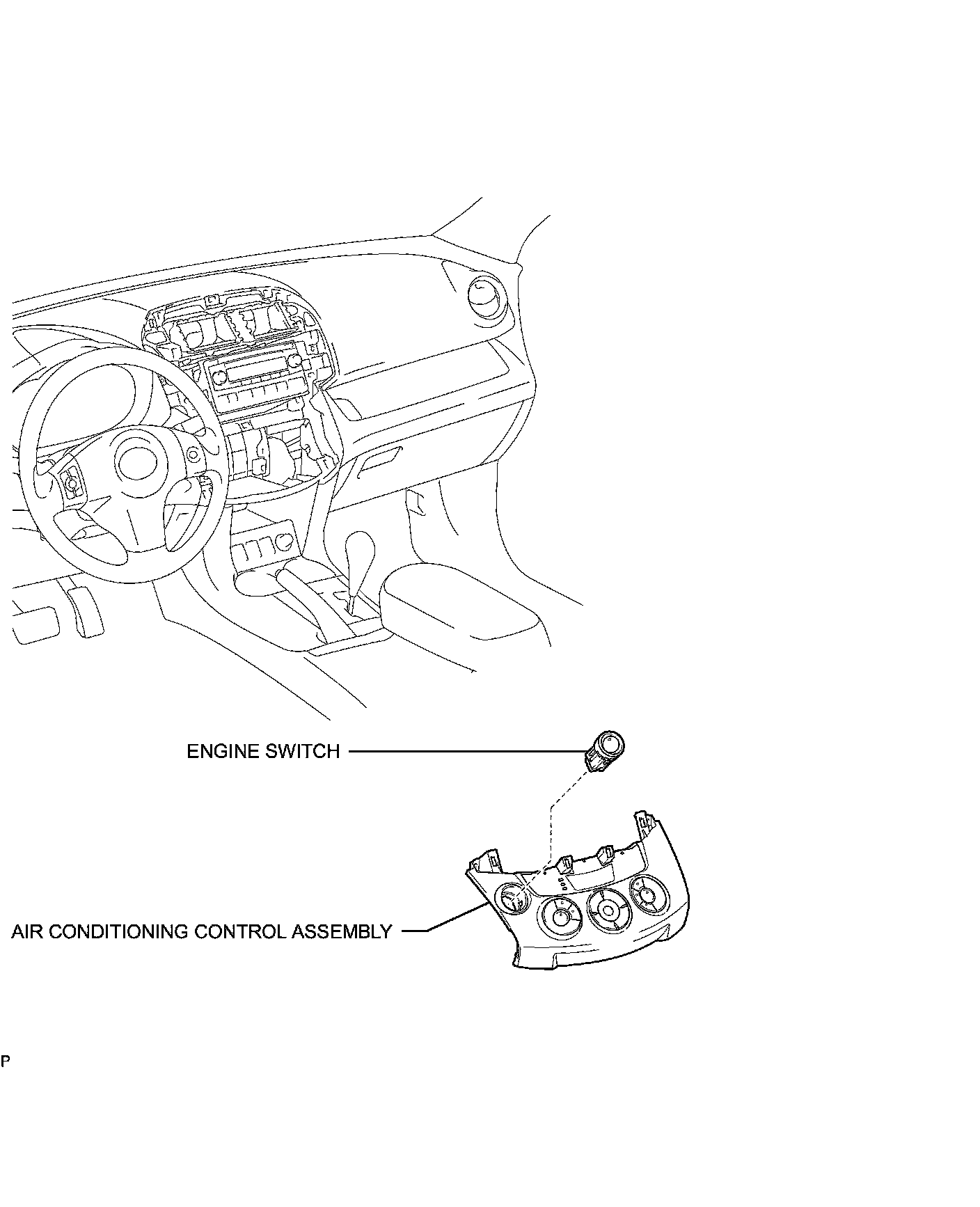 ENGINE SWITCH

AIR CONDITIONING CONTROL ASSEMBLY

P